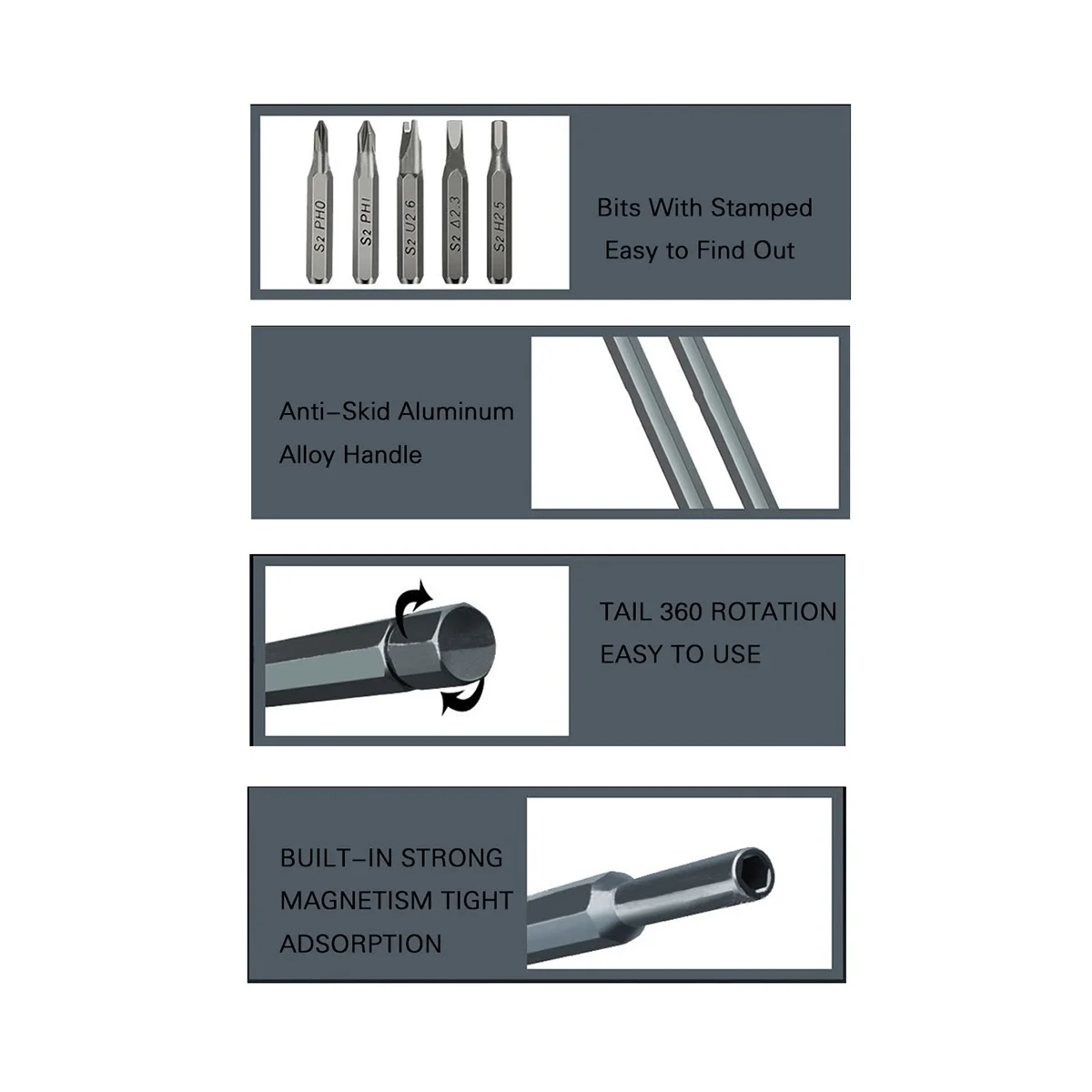 S2 PH0
S2 PH1
S2 U2.6
S2 Δ2.3
S2 H2.5

Bits With Stamped
Easy to Find Out

Anti-Skid Aluminum
Alloy Handle

TAIL 360 ROTATION
EASY TO USE

BUILT-IN STRONG
MAGNETISM TIGHT
ADSORPTION