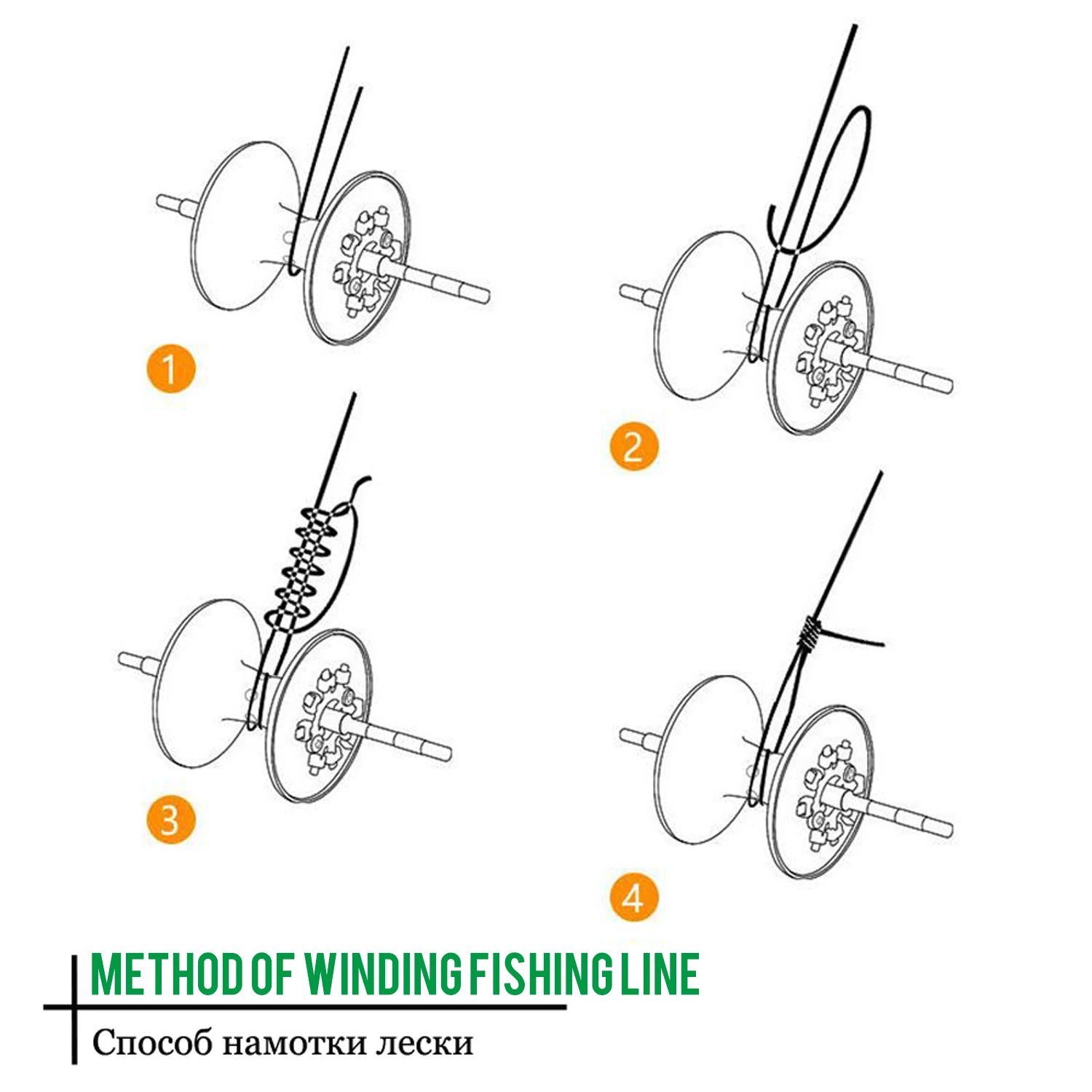 1

2

3

4

METHOD OF WINDING FISHING LINE

Способ намотки лески