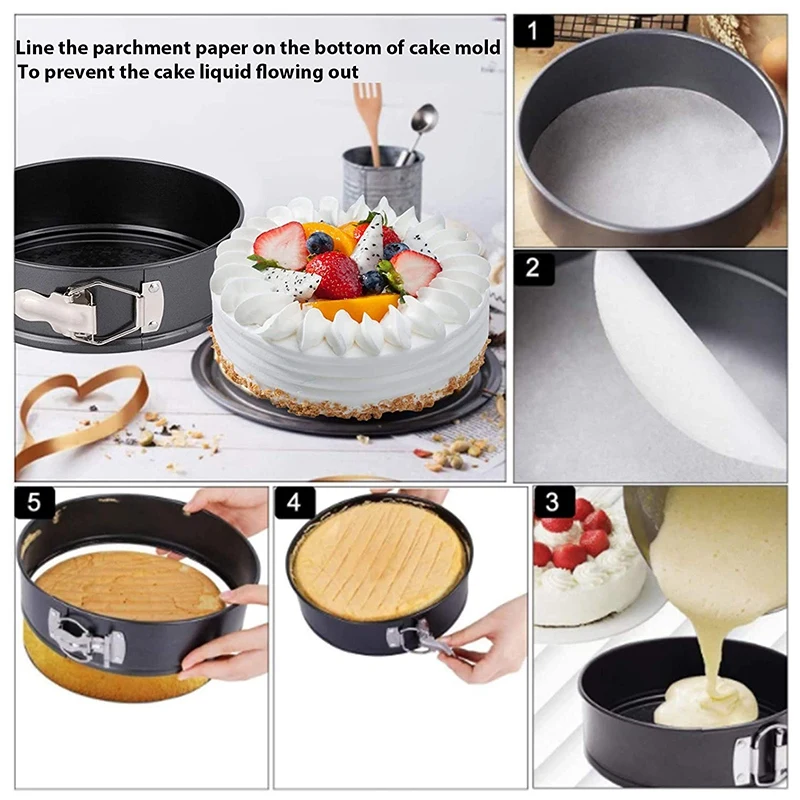 Line the parchment paper on the bottom of cake mold
To prevent the cake liquid flowing out

1

2

5

4

3