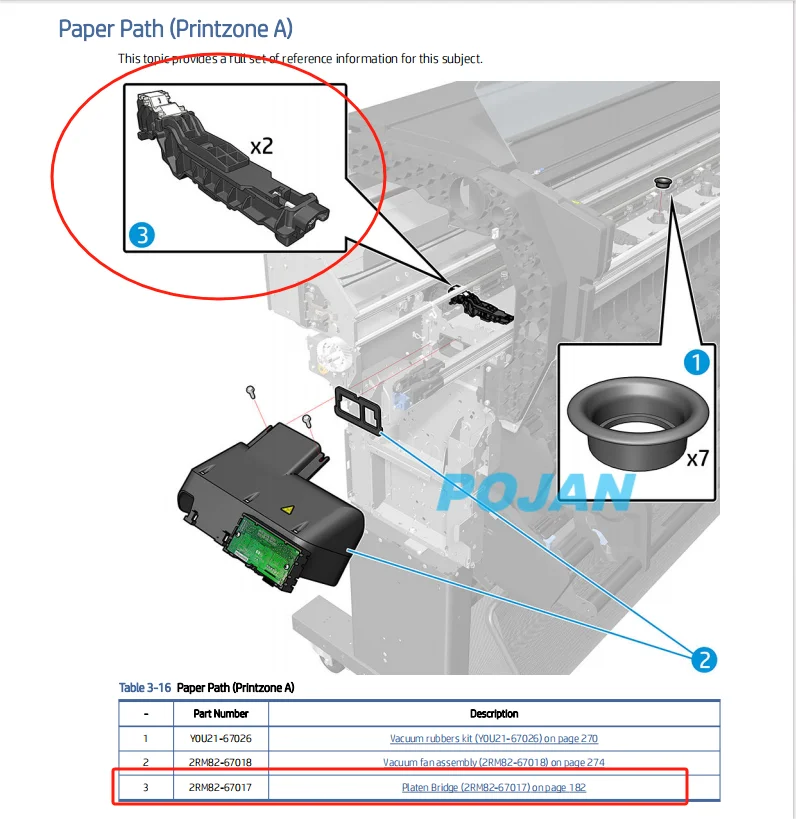 Paper Path (Printzone A)

This topic provides a full set of reference information for this subject.

x2

3

1

x7

POJAN

2

Table 3-16 Paper Path (Printzone A)

| - | Part Number | Description |
|---|---|---|
| 1 | Y0U21-67026 | Vacuum rubbers kit (Y0U21-67026) on page 270 |
| 2 | 2RM82-67018 | Vacuum fan assembly (2RM82-67018) on page 274 |
| 3 | 2RM82-67017 | Platen Bridge (2RM82-67017) on page 182 |