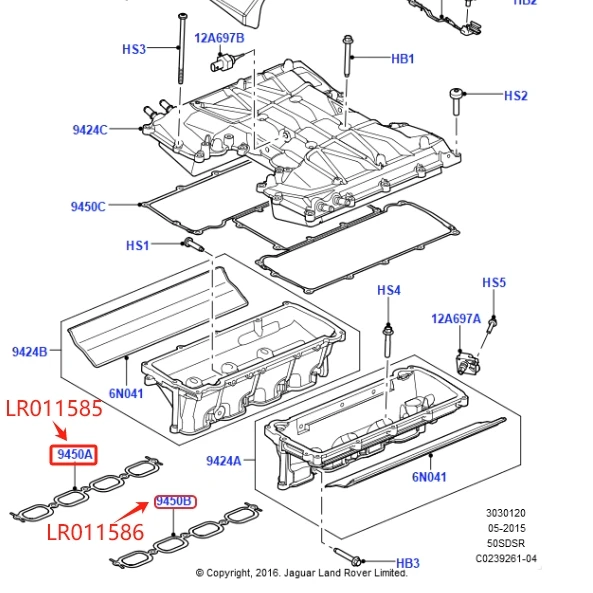 HB2

HS3

12A697B

HB1

HS2

9424C

9450C

HS1

HS4

HS5

12A697A

9424B

6N041

LR011585

9450A

9424A

6N041

9450B

LR011586

3030120
05-2015
50SDSR
C0239261-04

HB3

© Copyright, 2016. Jaguar Land Rover Limited.