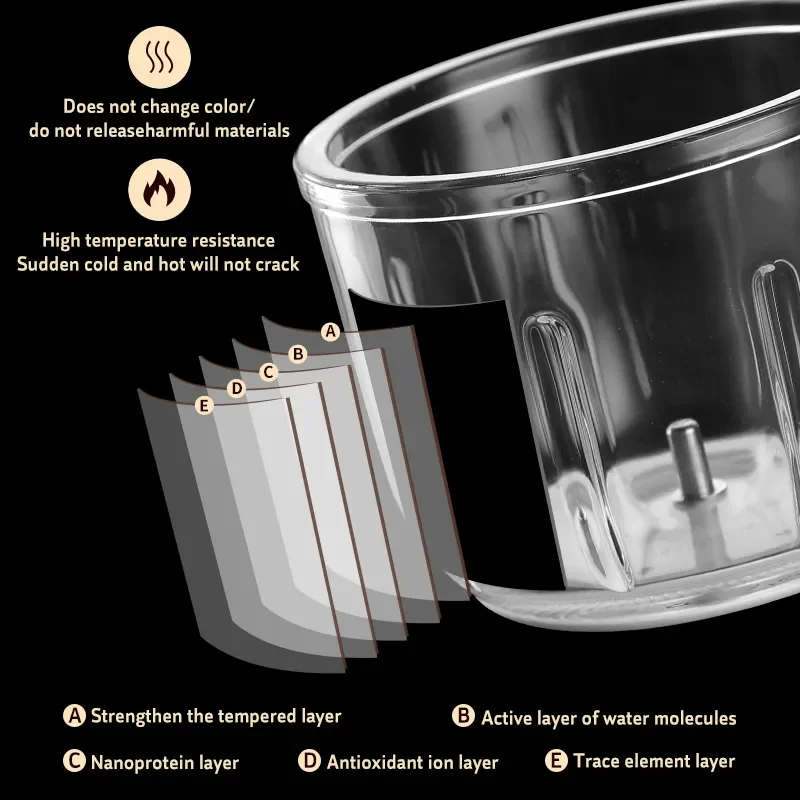 Does not change color/
do not releaseharmful materials

High temperature resistance
Sudden cold and hot will not crack

A
B
C
D
E

A Strengthen the tempered layer
B Active layer of water molecules
C Nanoprotein layer
D Antioxidant ion layer
E Trace element layer