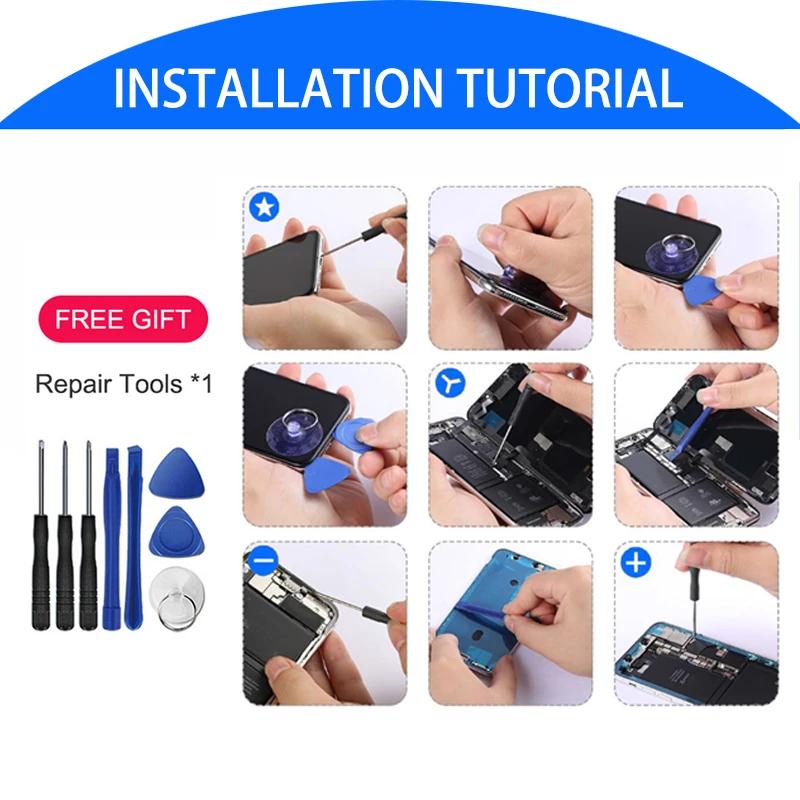 INSTALLATION TUTORIAL

FREE GIFT

Repair Tools *1