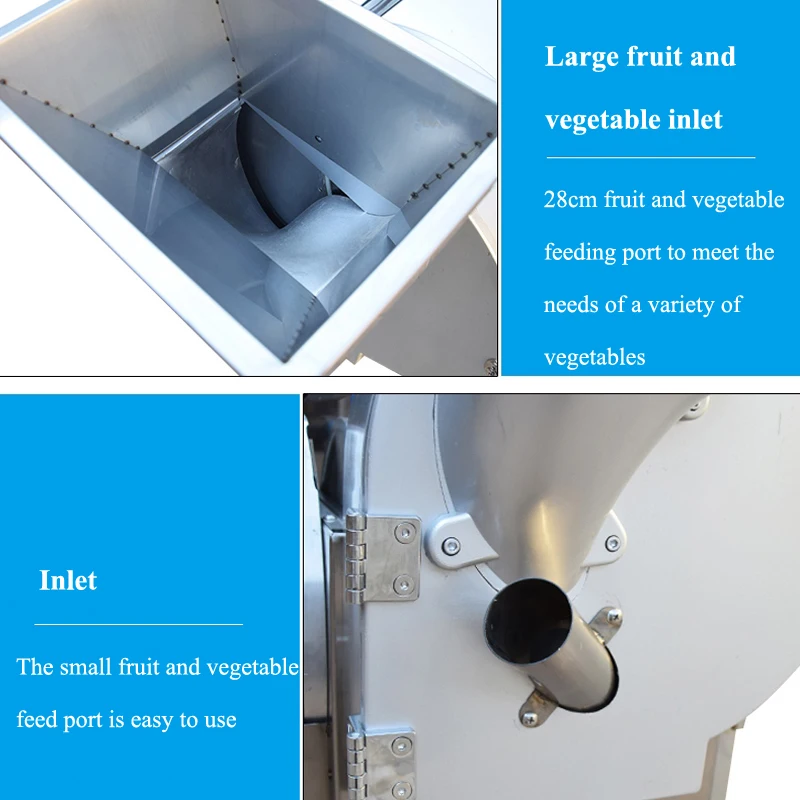 Large fruit and vegetable inlet

28cm fruit and vegetable feeding port to meet the needs of a variety of vegetables

Inlet

The small fruit and vegetable feed port is easy to use