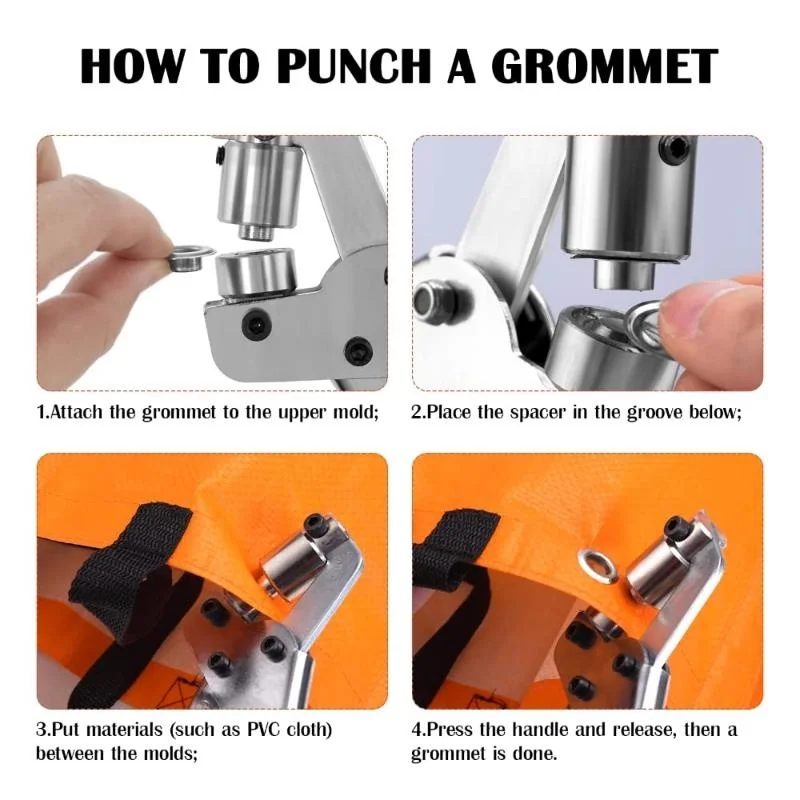 HOW TO PUNCH A GROMMET

1.Attach the grommet to the upper mold;

2.Place the spacer in the groove below;

3.Put materials (such as PVC cloth) between the molds;

4.Press the handle and release, then a grommet is done.