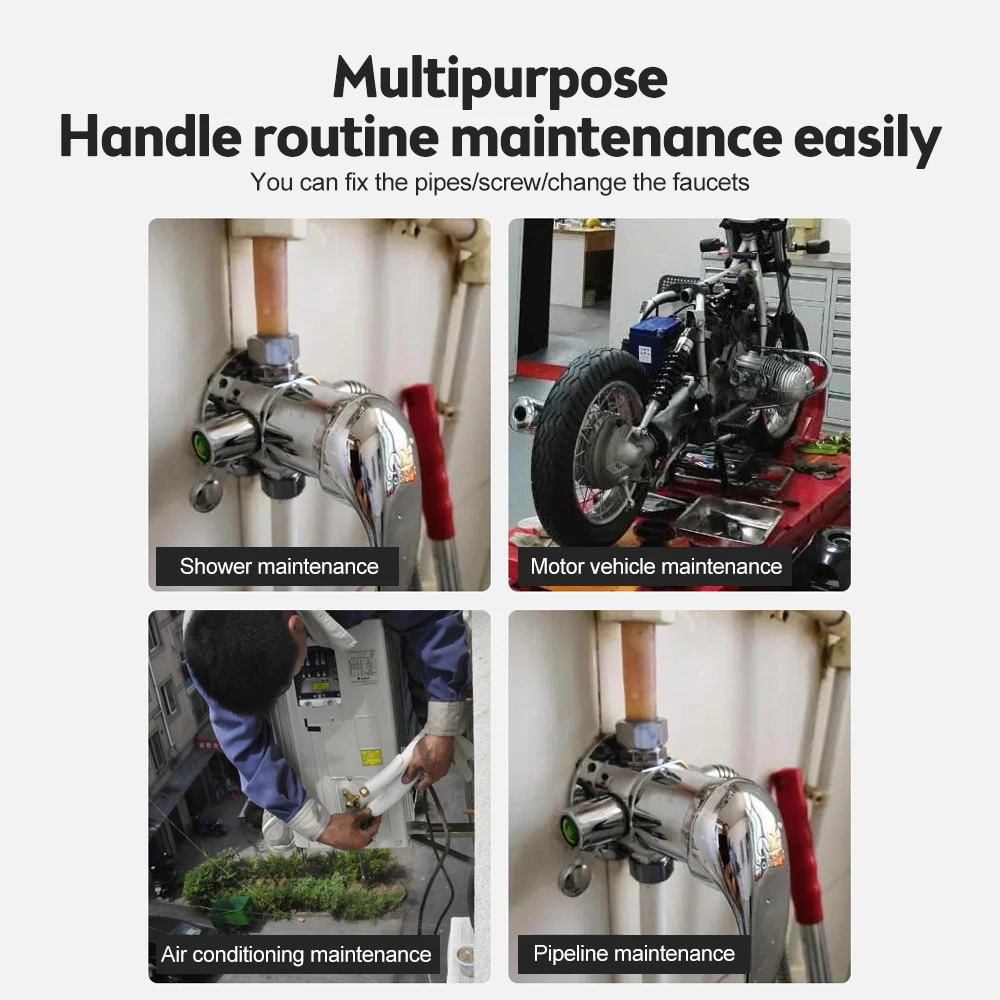 Multipurpose
Handle routine maintenance easily
You can fix the pipes/screw/change the faucets

Shower maintenance

Motor vehicle maintenance

Air conditioning maintenance

Pipeline maintenance