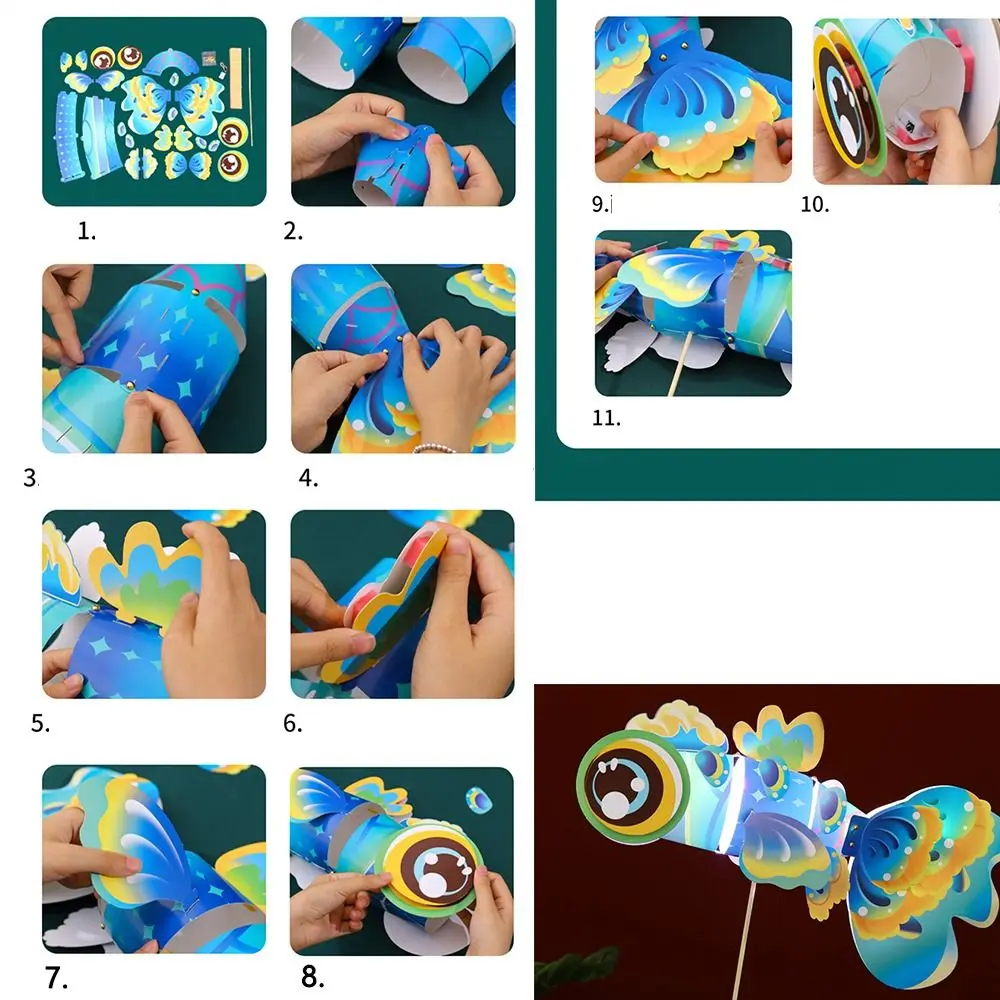 1.

2.

3.

4.

5.

6.

7.

8.

9.

10.

11.