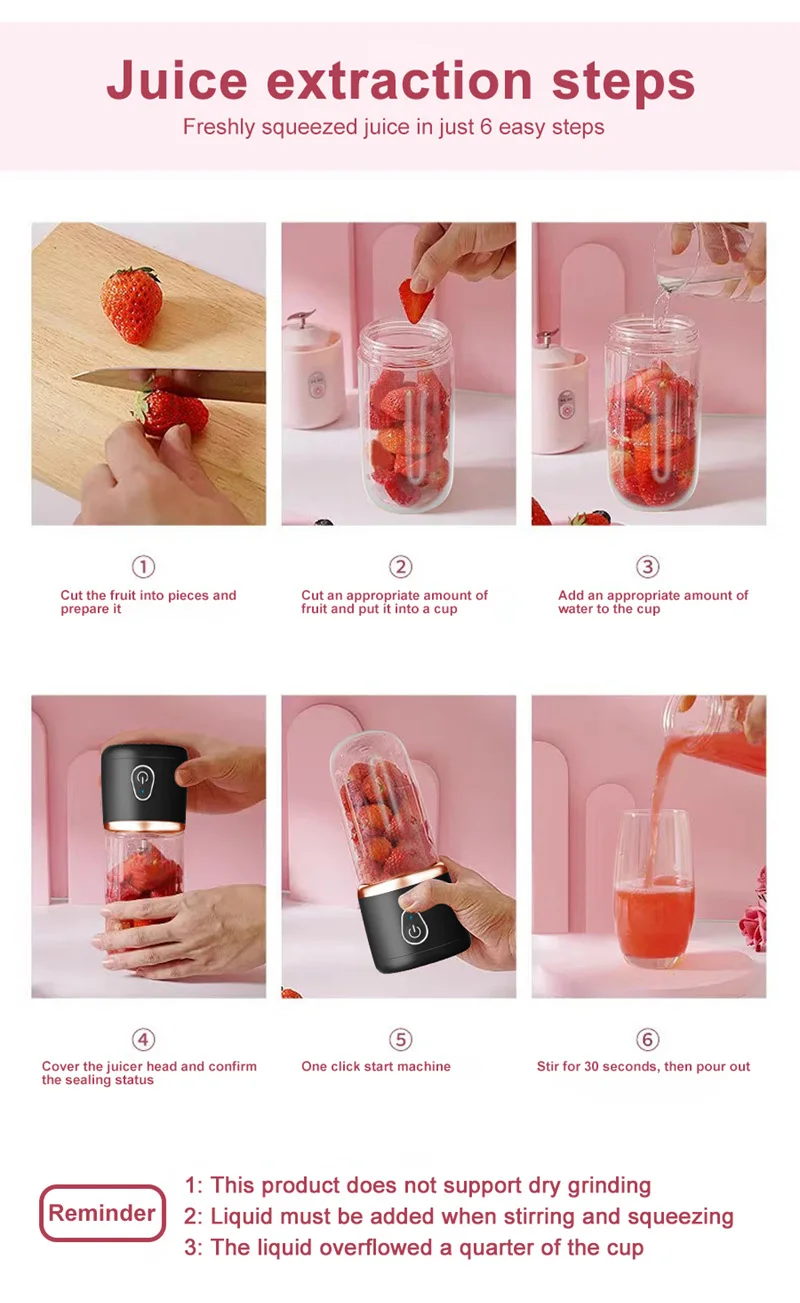 Juice extraction steps
Freshly squeezed juice in just 6 easy steps

①
Cut the fruit into pieces and prepare it

②
Cut an appropriate amount of fruit and put it into a cup

③
Add an appropriate amount of water to the cup

④
Cover the juicer head and confirm the sealing status

⑤
One click start machine

⑥
Stir for 30 seconds, then pour out

Reminder
1: This product does not support dry grinding
2: Liquid must be added when stirring and squeezing
3: The liquid overflowed a quarter of the cup