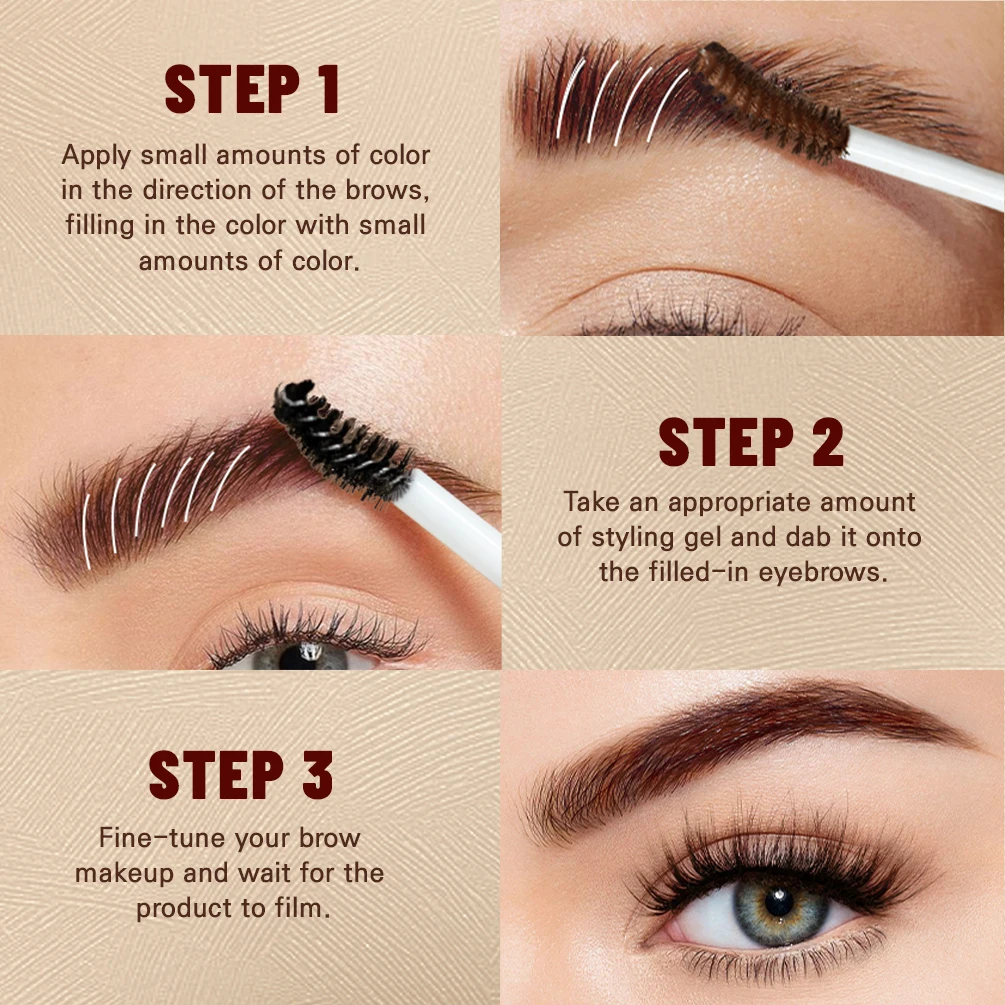 STEP 1

Apply small amounts of color in the direction of the brows, filling in the color with small amounts of color.

STEP 2

Take an appropriate amount of styling gel and dab it onto the filled-in eyebrows.

STEP 3

Fine-tune your brow makeup and wait for the product to film.