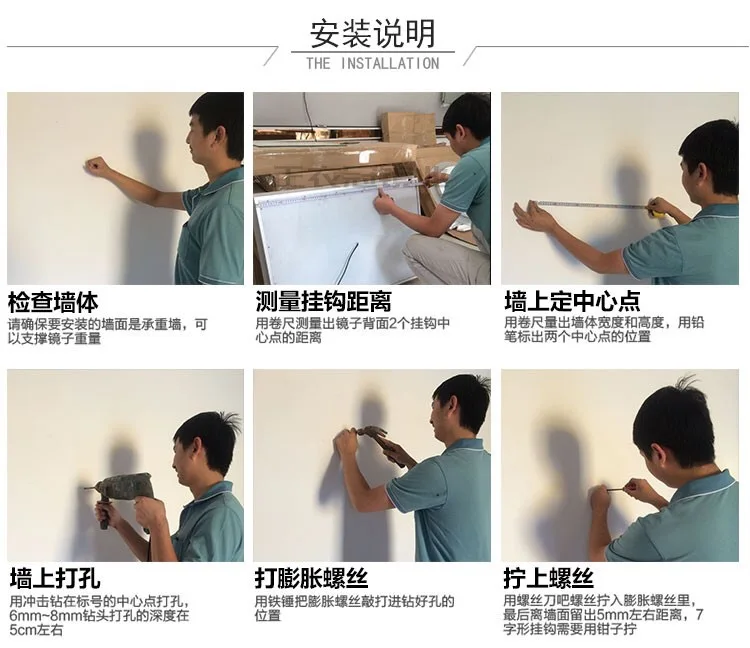 安装说明
THE INSTALLATION

检查墙体
请确保要安装的墙面是承重墙，可以支撑镜子重量

测量挂钩距离
用卷尺测量出镜子背面2个挂钩中心点的距离

墙上定中心点
用卷尺量出墙体宽度和高度，用铅笔标出两个中心点的位置

墙上打孔
用冲击钻在标号的中心点打孔，6mm~8mm钻头打孔的深度在5cm左右

打膨胀螺丝
用铁锤把膨胀螺丝敲打进钻好孔的位置

拧上螺丝
用螺丝刀吧螺丝拧入膨胀螺丝里，最后离墙面留出5mm左右距离，7字形挂钩需要用钳子拧