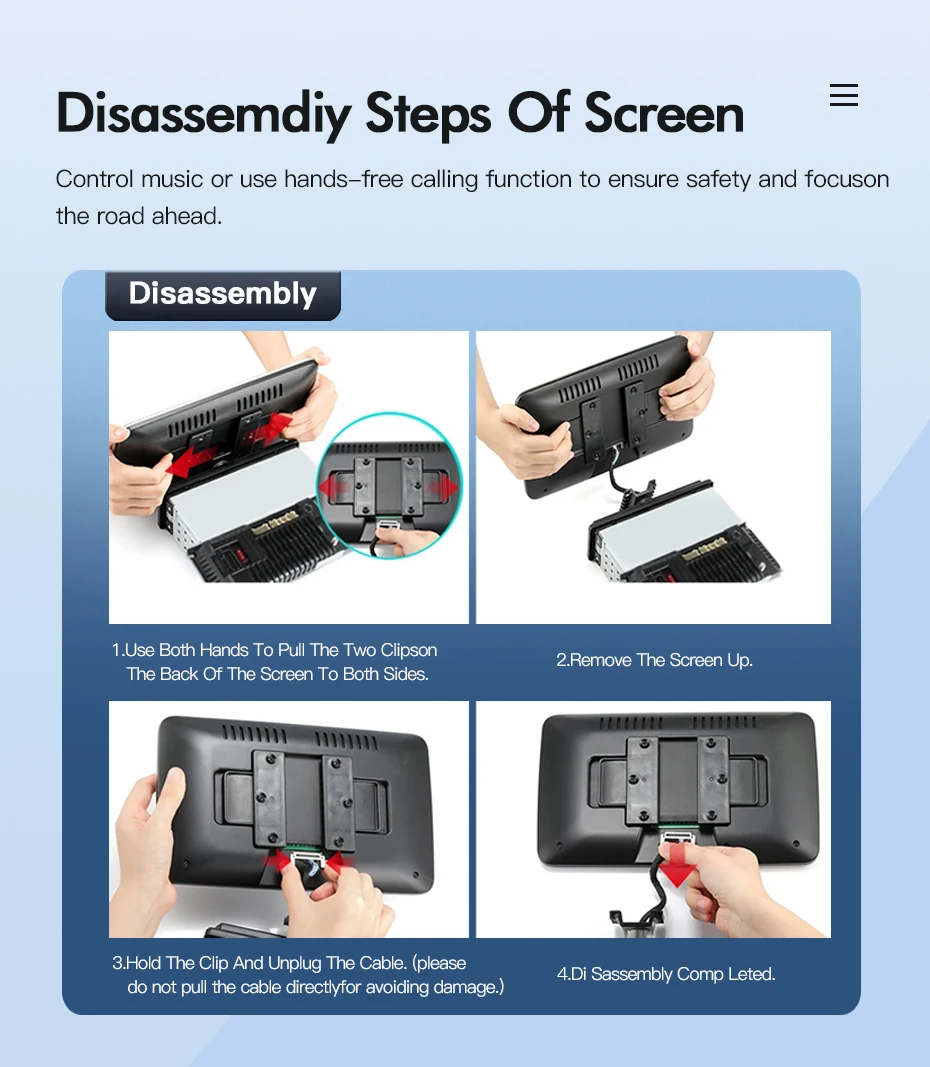 Disassemdiy Steps Of Screen

Control music or use hands–free calling function to ensure safety and focuson the road ahead.

Disassembly

1.Use Both Hands To Pull The Two Clipson The Back Of The Screen To Both Sides.

2.Remove The Screen Up.

3.Hold The Clip And Unplug The Cable. (please do not pull the cable directlyfor avoiding damage.)

4.Di Sassembly Comp Leted.