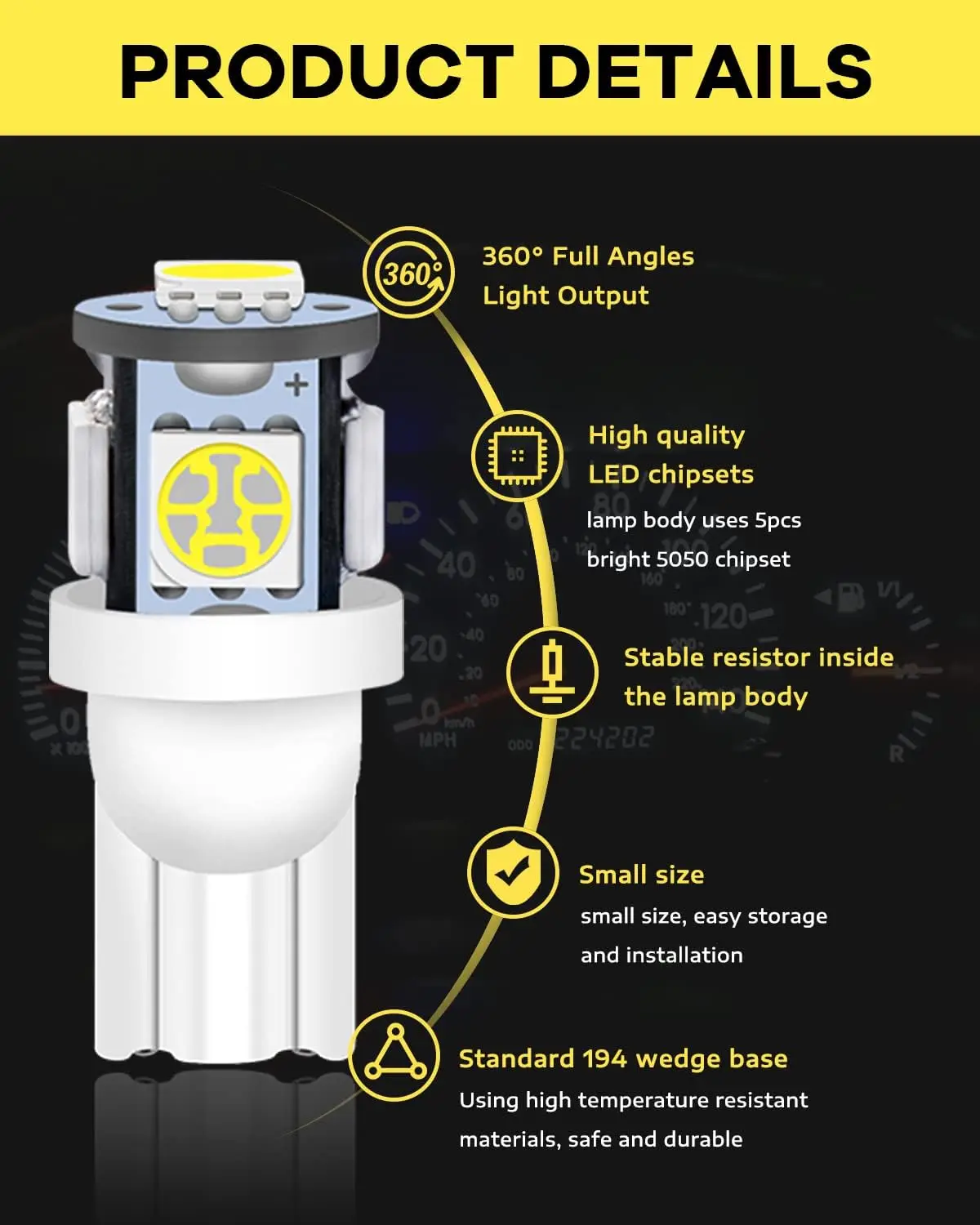 PRODUCT DETAILS

360°

360° Full Angles Light Output

High quality LED chipsets

lamp body uses 5pcs bright 5050 chipset

Stable resistor inside the lamp body

Small size

small size, easy storage and installation

Standard 194 wedge base

Using high temperature resistant materials, safe and durable