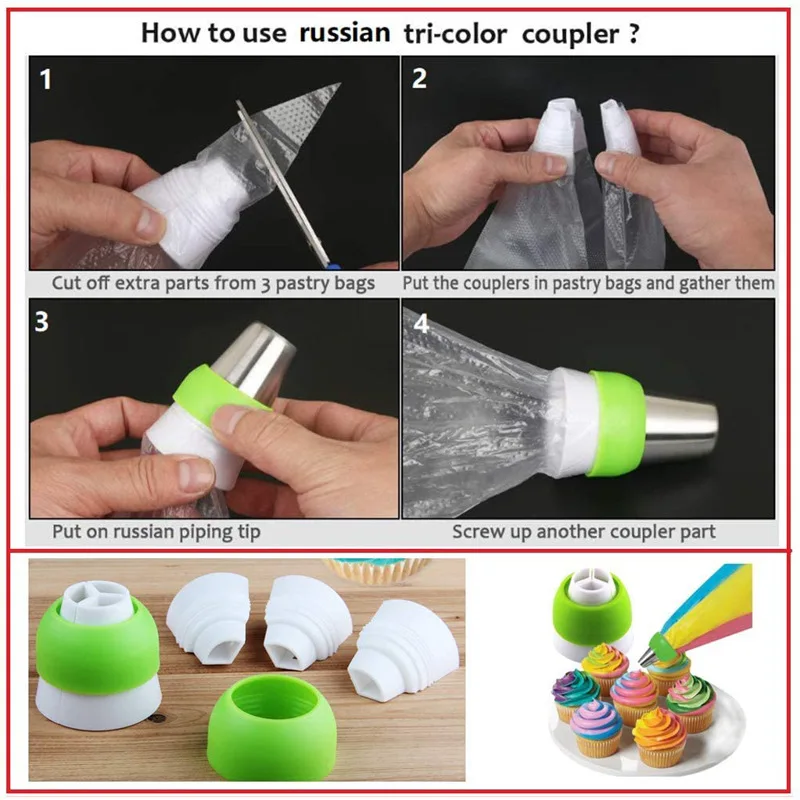 How to use russian tri-color coupler ?

1

Cut off extra parts from 3 pastry bags

2

Put the couplers in pastry bags and gather them

3

Put on russian piping tip

4

Screw up another coupler part