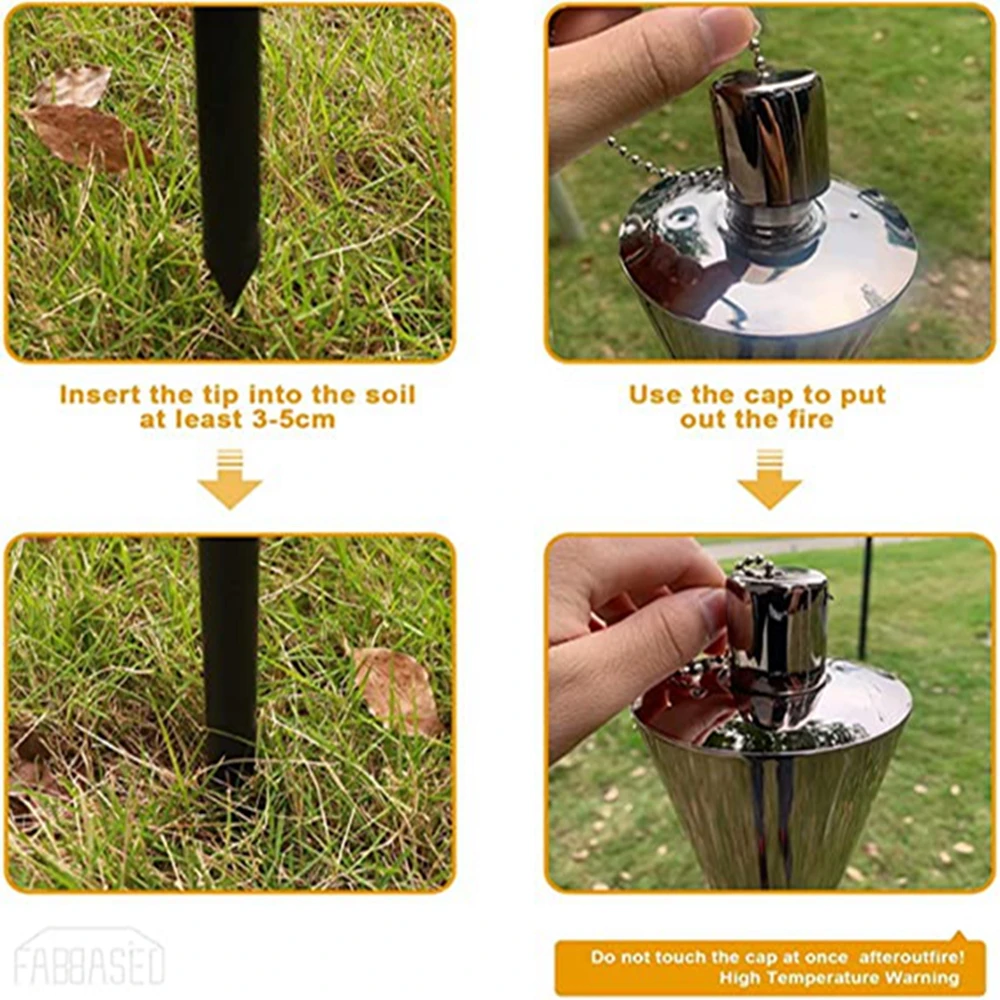 Insert the tip into the soil at least 3-5cm

Use the cap to put out the fire

FABBASED

Do not touch the cap at once afteroutfire!
High Temperature Warning