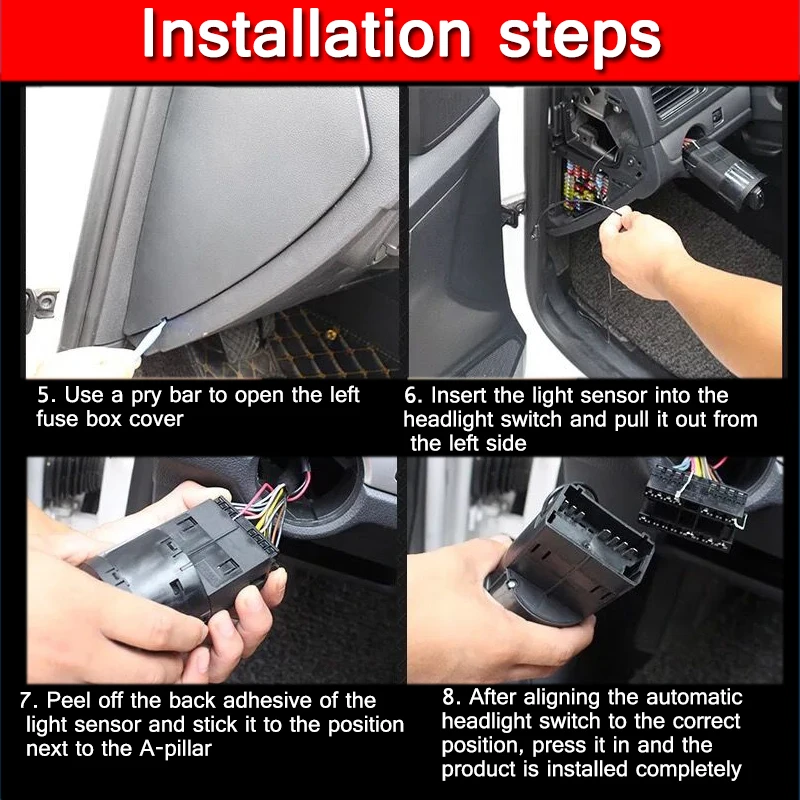 Installation steps

5. Use a pry bar to open the left fuse box cover

6. Insert the light sensor into the headlight switch and pull it out from the left side

7. Peel off the back adhesive of the light sensor and stick it to the position next to the A-pillar

8. After aligning the automatic headlight switch to the correct position, press it in and the product is installed completely