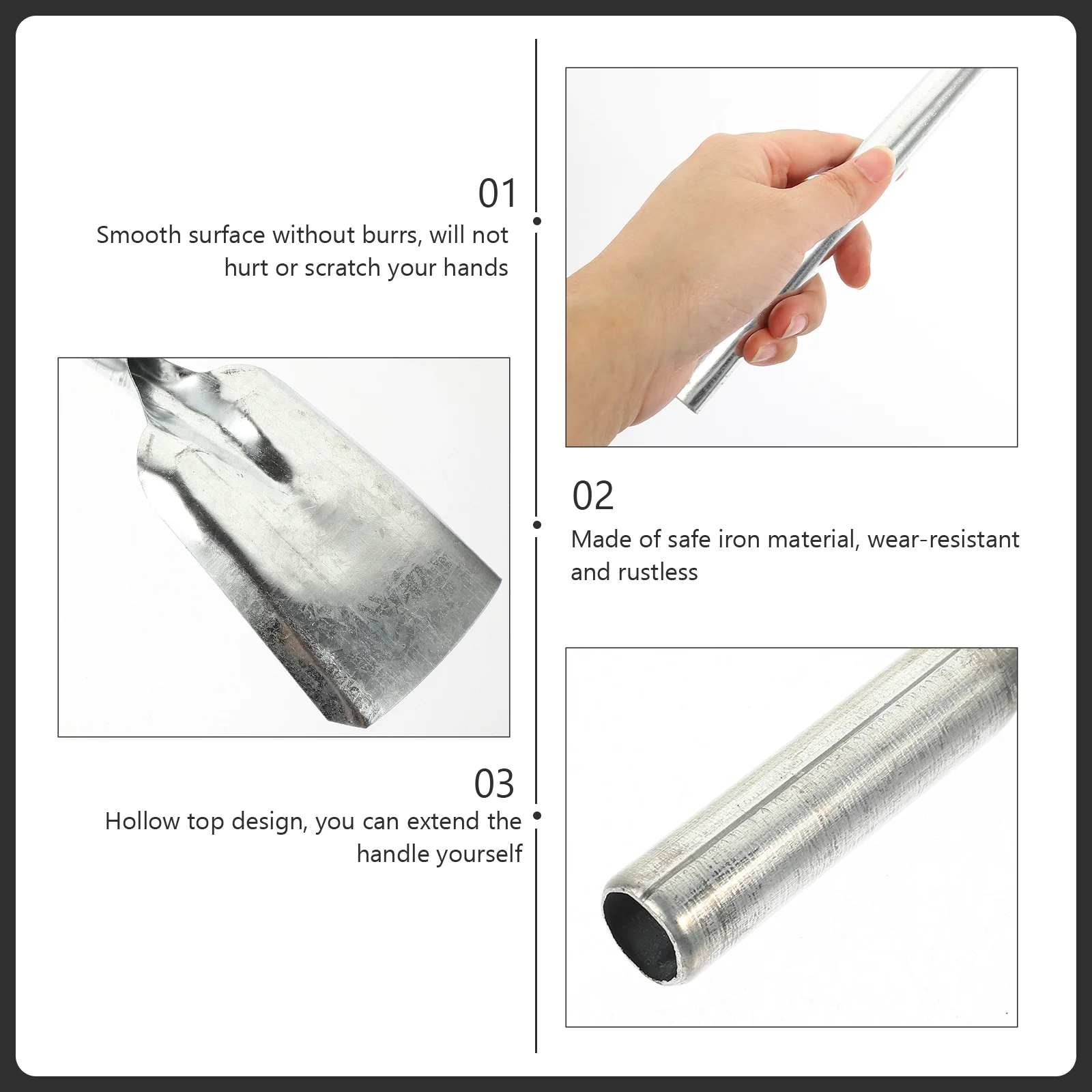 01
Smooth surface without burrs, will not hurt or scratch your hands

02
Made of safe iron material, wear-resistant and rustless

03
Hollow top design, you can extend the handle yourself