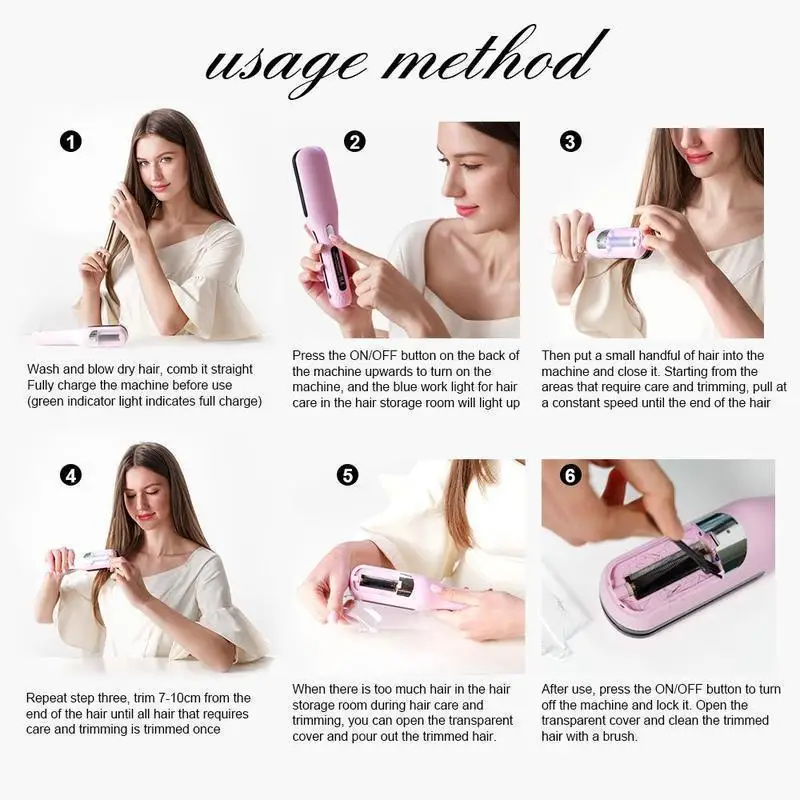 usage method

1

Wash and blow dry hair, comb it straight
Fully charge the machine before use (green indicator light indicates full charge)

2

Press the ON/OFF button on the back of the machine upwards to turn on the machine, and the blue work light for hair care in the hair storage room will light up

3

Then put a small handful of hair into the machine and close it. Starting from the areas that require care and trimming, pull at a constant speed until the end of the hair

4

Repeat step three, trim 7-10cm from the end of the hair until all hair that requires care and trimming is trimmed once

5

When there is too much hair in the hair storage room during hair care and trimming, you can open the transparent cover and pour out the trimmed hair.

6

After use, press the ON/OFF button to turn off the machine and lock it. Open the transparent cover and clean the trimmed hair with a brush.