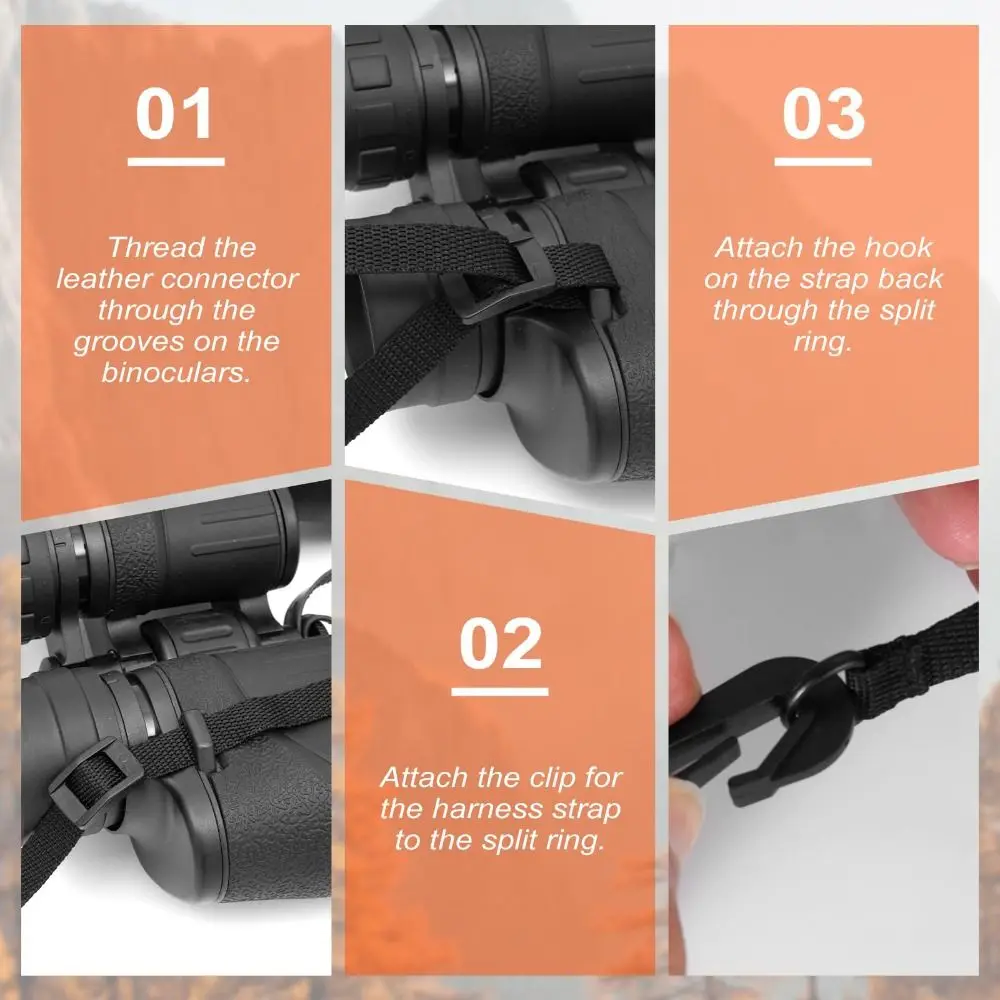 01

Thread the leather connector through the grooves on the binoculars.

02

Attach the clip for the harness strap to the split ring.

03

Attach the hook on the strap back through the split ring.