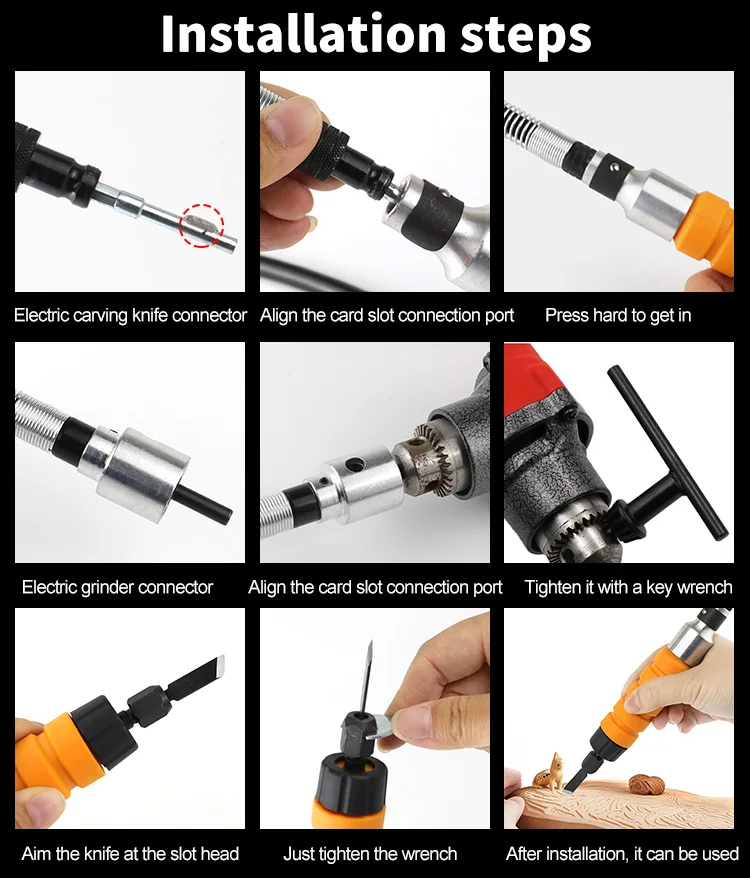 Installation steps

Electric carving knife connector

Align the card slot connection port

Press hard to get in

Electric grinder connector

Align the card slot connection port

Tighten it with a key wrench

Aim the knife at the slot head

Just tighten the wrench

After installation, it can be used