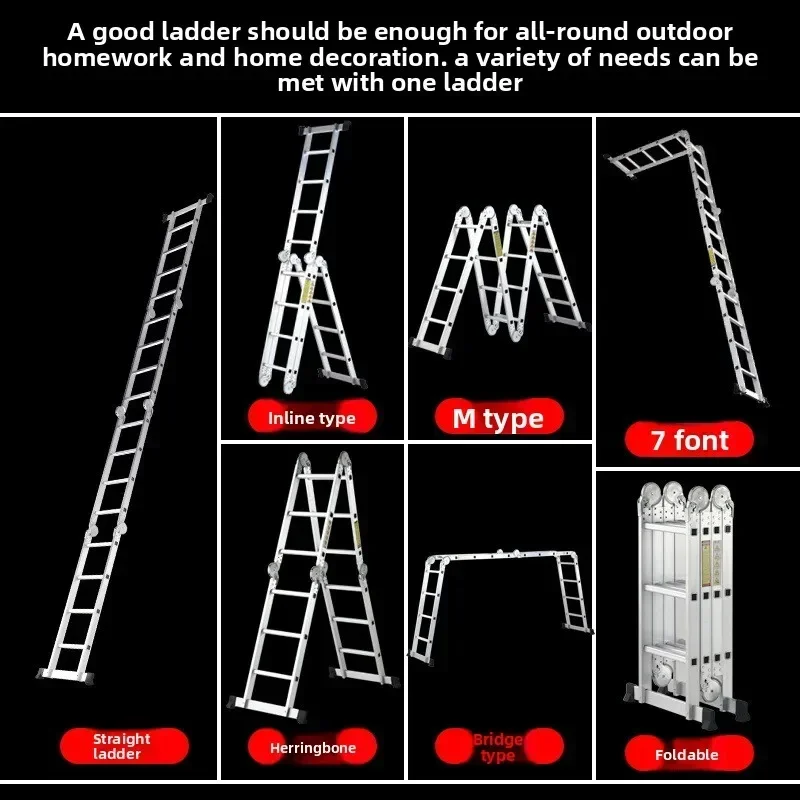 A good ladder should be enough for all-round outdoor homework and home decoration. a variety of needs can be met with one ladder

Inline type

M type

7 font

Straight ladder

Herringbone

Bridge type

Foldable