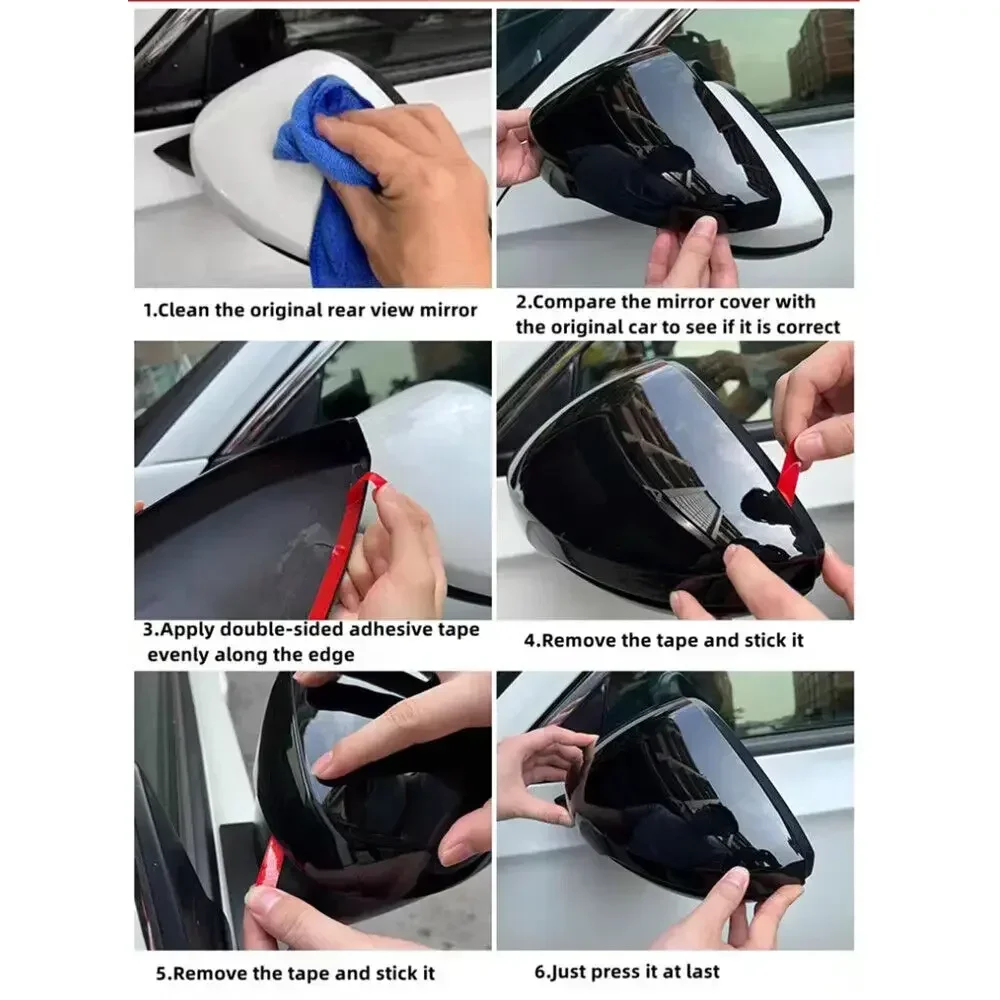 1.Clean the original rear view mirror

2.Compare the mirror cover with the original car to see if it is correct

3.Apply double-sided adhesive tape evenly along the edge

4.Remove the tape and stick it

5.Remove the tape and stick it

6.Just press it at last