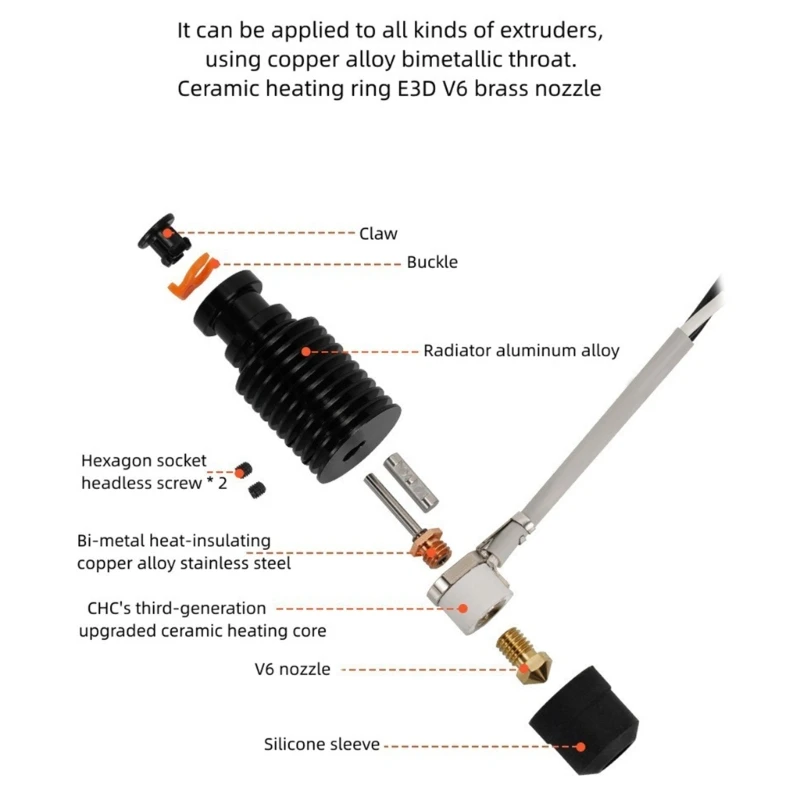 It can be applied to all kinds of extruders, using copper alloy bimetallic throat. Ceramic heating ring E3D V6 brass nozzle

Claw

Buckle

Radiator aluminum alloy

Hexagon socket headless screw * 2

Bi-metal heat-insulating copper alloy stainless steel

CHC's third-generation upgraded ceramic heating core

V6 nozzle

Silicone sleeve