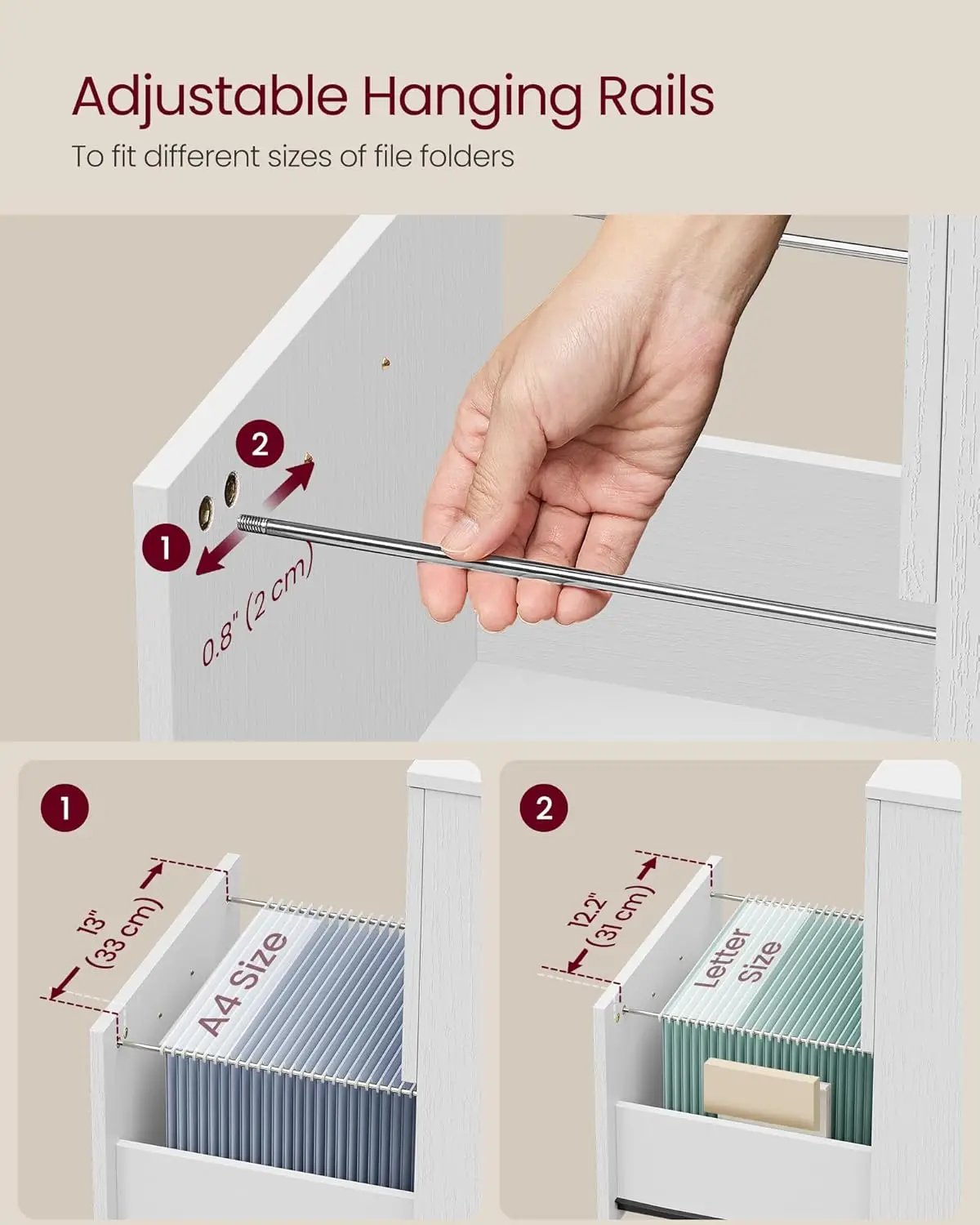 Adjustable Hanging Rails

To fit different sizes of file folders

2

1

0.8" (2 cm)

1

13" (33 cm)

A4 Size

2

12.2" (31 cm)

Letter Size