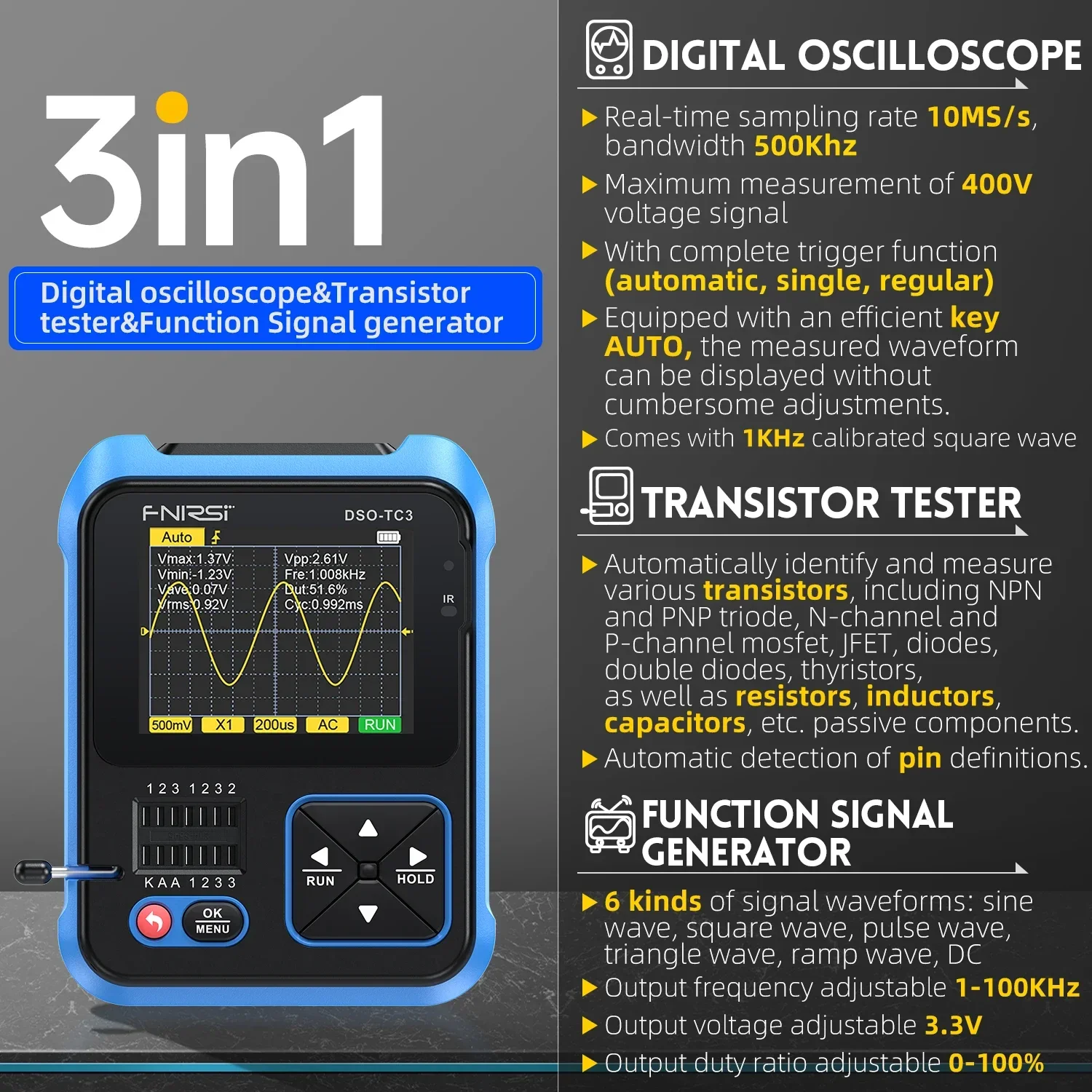 3in1

Digital oscilloscope&Transistor tester&Function Signal generator

FNIRSI DSO-TC3

Auto

Vmax:1.37V
Vmin:-1.23V
Vave:0.07V
Vrms:0.92V
Vpp:2.61V
Fre:1.008kHz
Dut:51.6%
Cyc:0.992ms

500mV X1 200us AC RUN

IR

1 2 3 1 2 3 2
K A A 1 2 3 3

OK
MENU

RUN HOLD

DIGITAL OSCILLOSCOPE

Real-time sampling rate 10MS/s, bandwidth 500Khz

Maximum measurement of 400V voltage signal

With complete trigger function (automatic, single, regular)

Equipped with an efficient key AUTO, the measured waveform can be displayed without cumbersome adjustments.

Comes with 1KHz calibrated square wave

TRANSISTOR TESTER

Automatically identify and measure various transistors, including NPN and PNP triode, N-channel and P-channel mosfet, JFET, diodes, double diodes, thyristors, as well as resistors, inductors, capacitors, etc. passive components.

Automatic detection of pin definitions.

FUNCTION SIGNAL GENERATOR

6 kinds of signal waveforms: sine wave, square wave, pulse wave, triangle wave, ramp wave, DC

Output frequency adjustable 1-100KHz

Output voltage adjustable 3.3V

Output duty ratio adjustable 0-100%