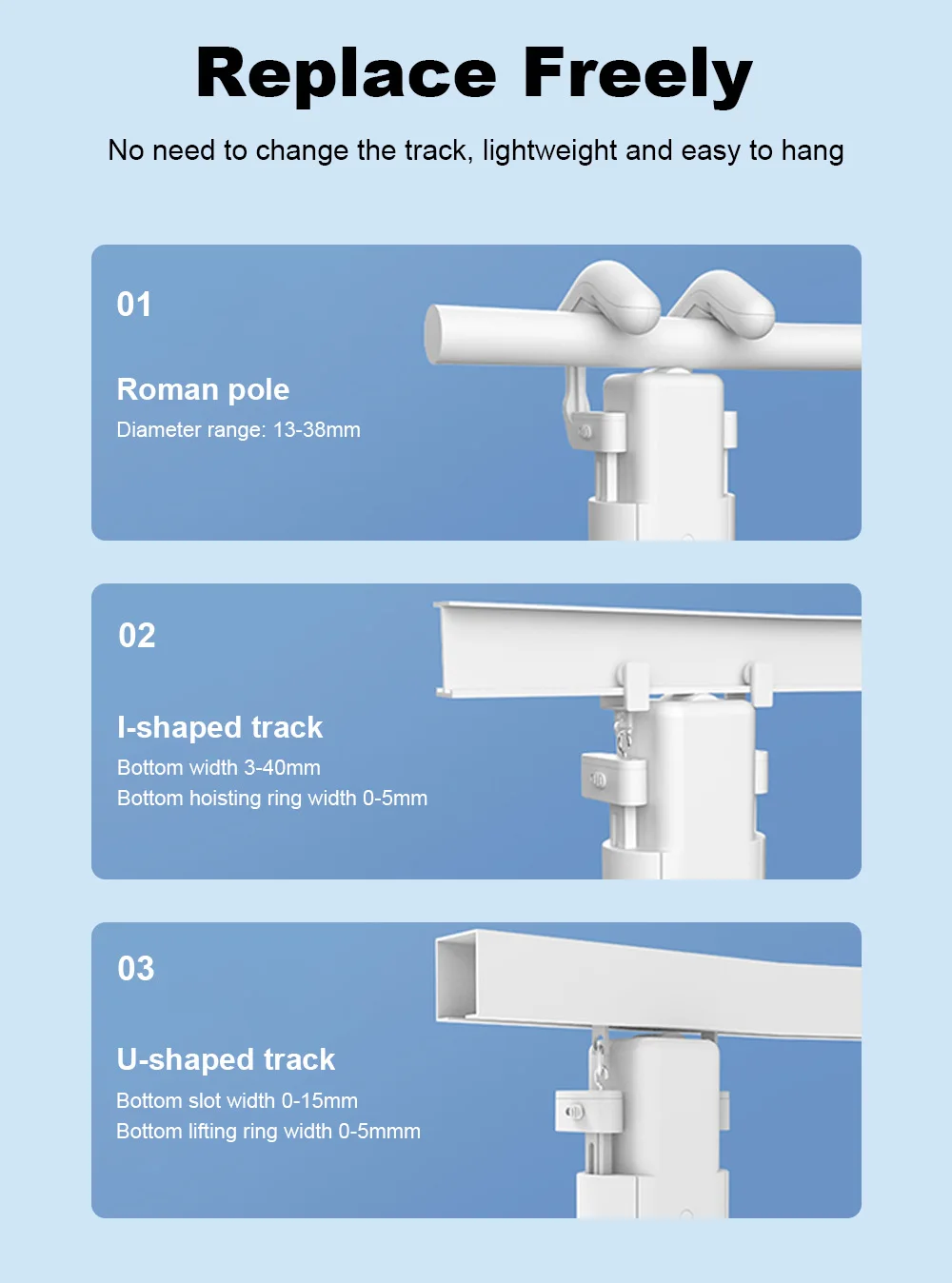 Replace Freely

No need to change the track, lightweight and easy to hang

01

Roman pole

Diameter range: 13-38mm

02

I-shaped track

Bottom width 3-40mm
Bottom hoisting ring width 0-5mm

03

U-shaped track

Bottom slot width 0-15mm
Bottom lifting ring width 0-5mmm