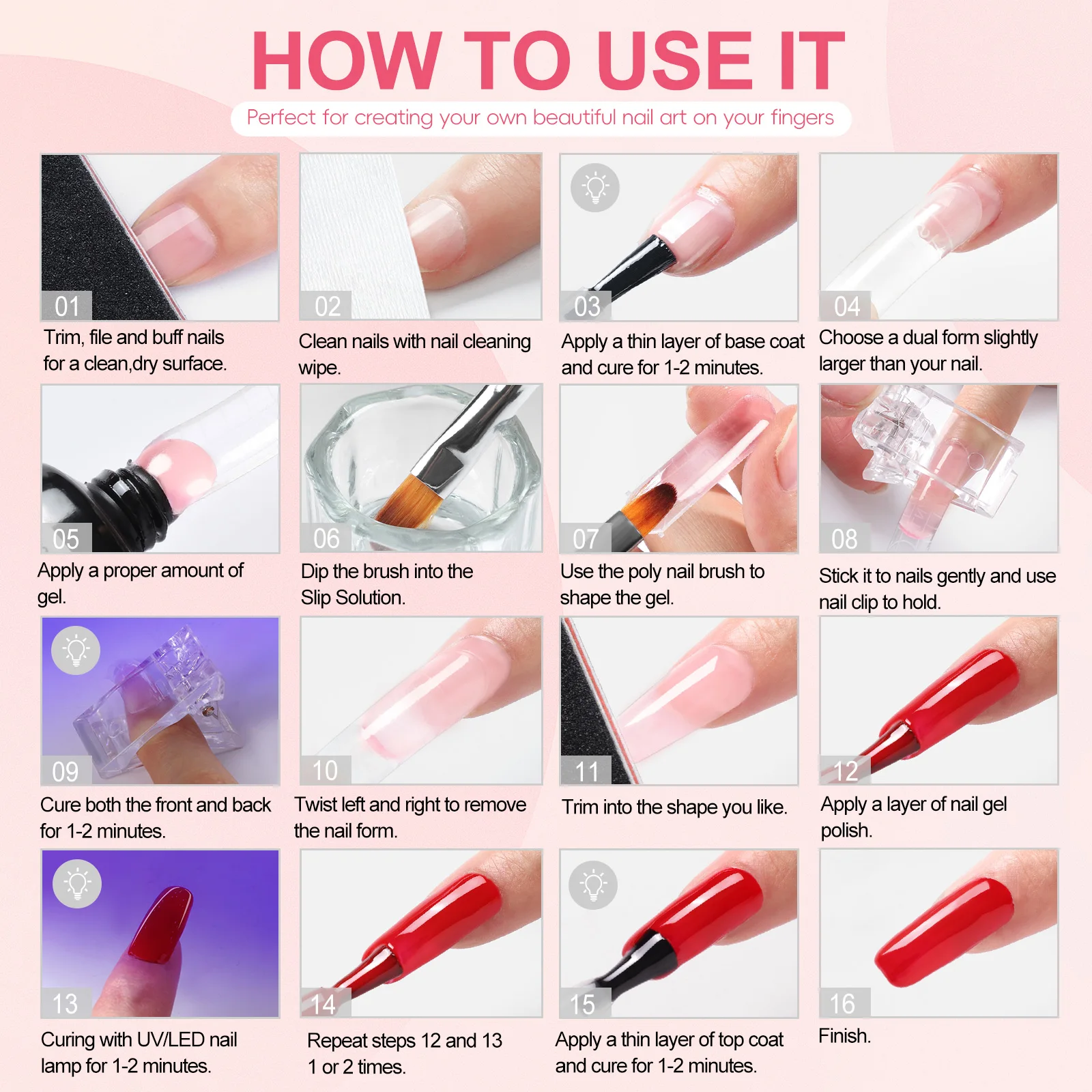 HOW TO USE IT

Perfect for creating your own beautiful nail art on your fingers

01
Trim, file and buff nails for a clean,dry surface.

02
Clean nails with nail cleaning wipe.

03
Apply a thin layer of base coat and cure for 1-2 minutes.

04
Choose a dual form slightly larger than your nail.

05
Apply a proper amount of gel.

06
Dip the brush into the Slip Solution.

07
Use the poly nail brush to shape the gel.

08
Stick it to nails gently and use nail clip to hold.

09
Cure both the front and back for 1-2 minutes.

10
Twist left and right to remove the nail form.

11
Trim into the shape you like.

12
Apply a layer of nail gel polish.

13
Curing with UV/LED nail lamp for 1-2 minutes.

14
Repeat steps 12 and 13 1 or 2 times.

15
Apply a thin layer of top coat and cure for 1-2 minutes.

16
Finish.