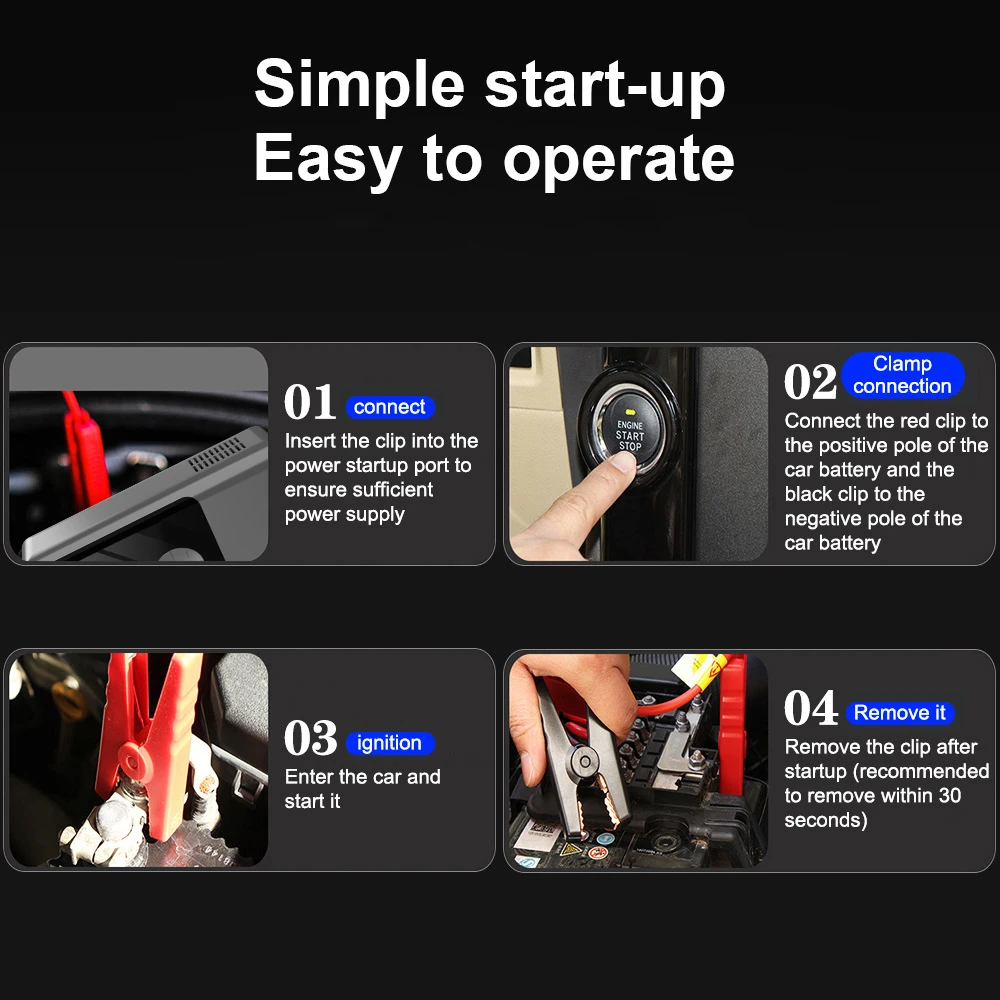 Simple start-up
Easy to operate

01 connect
Insert the clip into the power startup port to ensure sufficient power supply

ENGINE START STOP

02 Clamp connection
Connect the red clip to the positive pole of the car battery and the black clip to the negative pole of the car battery

03 ignition
Enter the car and start it

04 Remove it
Remove the clip after startup (recommended to remove within 30 seconds)