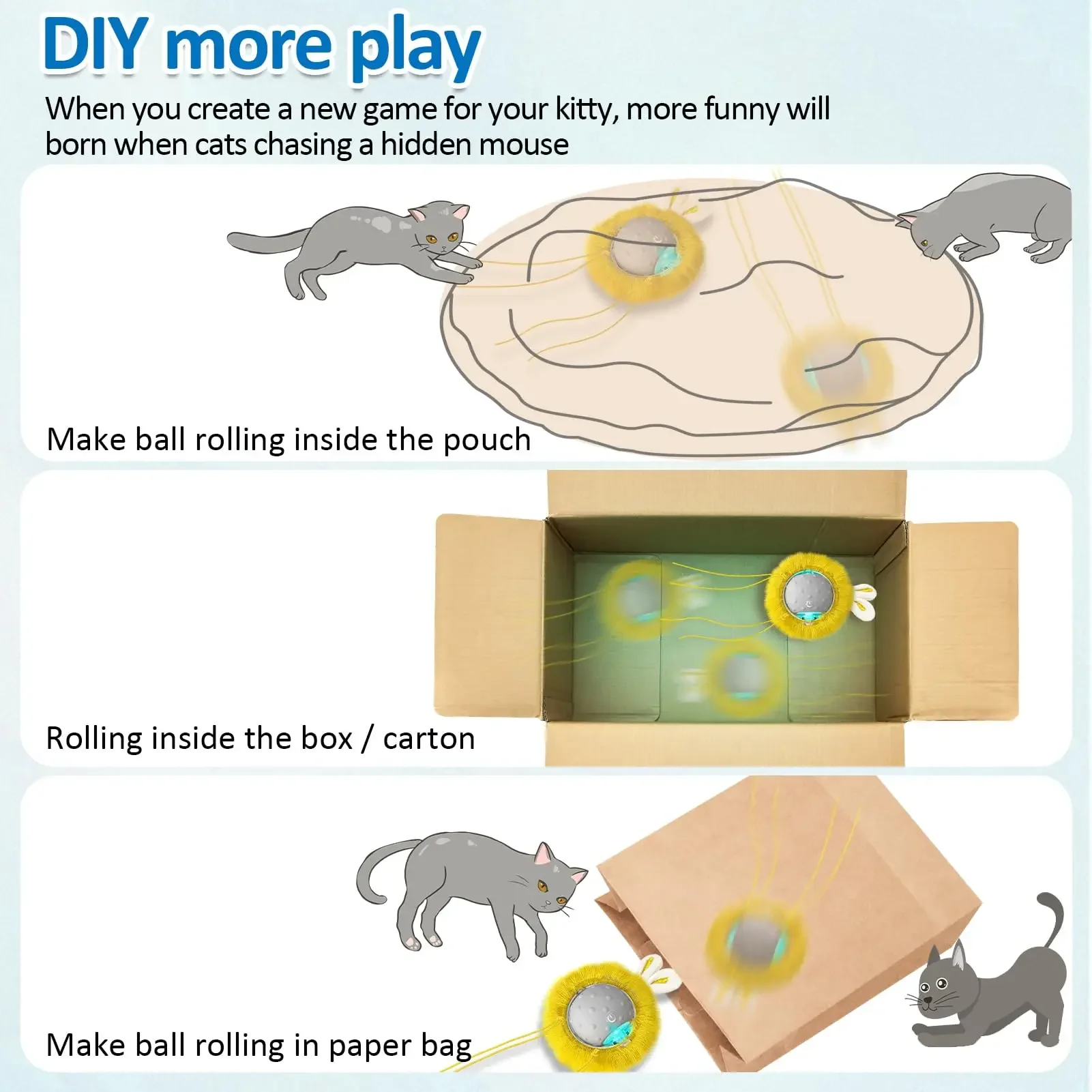 DIY more play

When you create a new game for your kitty, more funny will born when cats chasing a hidden mouse

Make ball rolling inside the pouch

Rolling inside the box / carton

Make ball rolling in paper bag