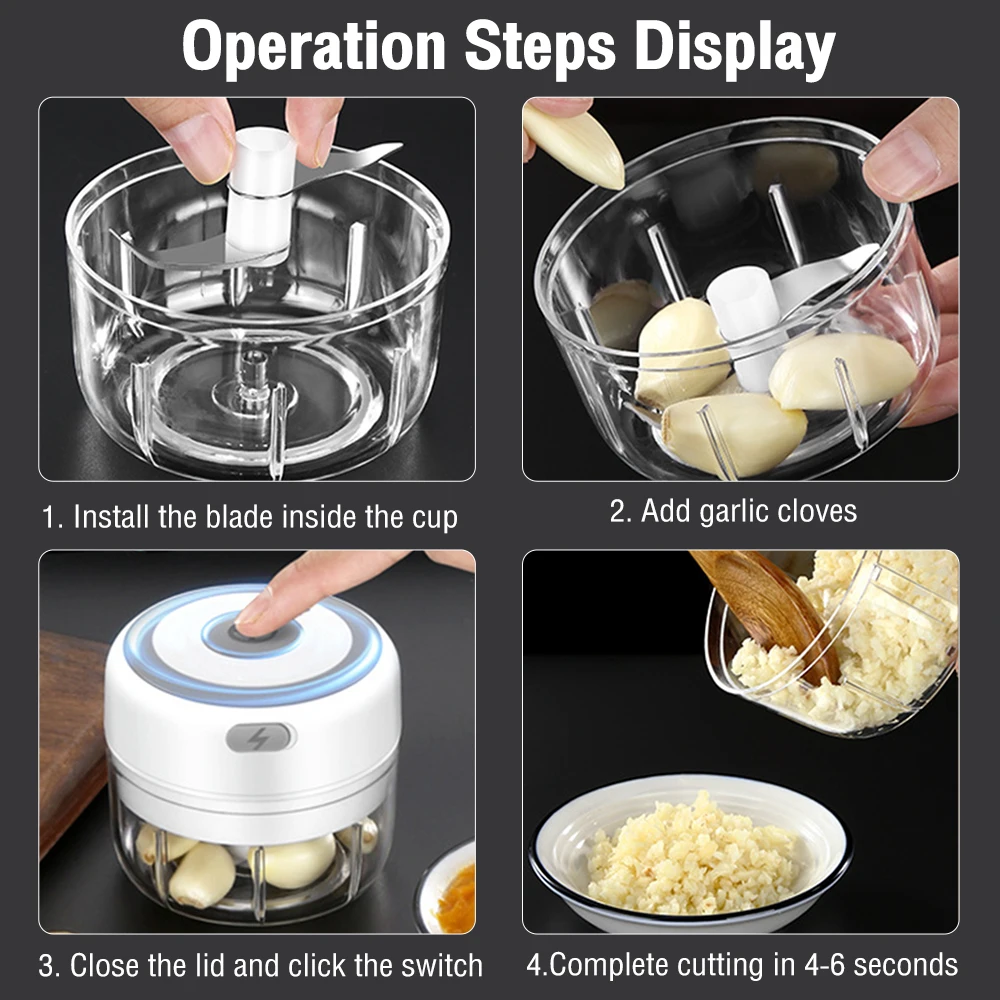 Operation Steps Display

1. Install the blade inside the cup

2. Add garlic cloves

3. Close the lid and click the switch

4.Complete cutting in 4-6 seconds