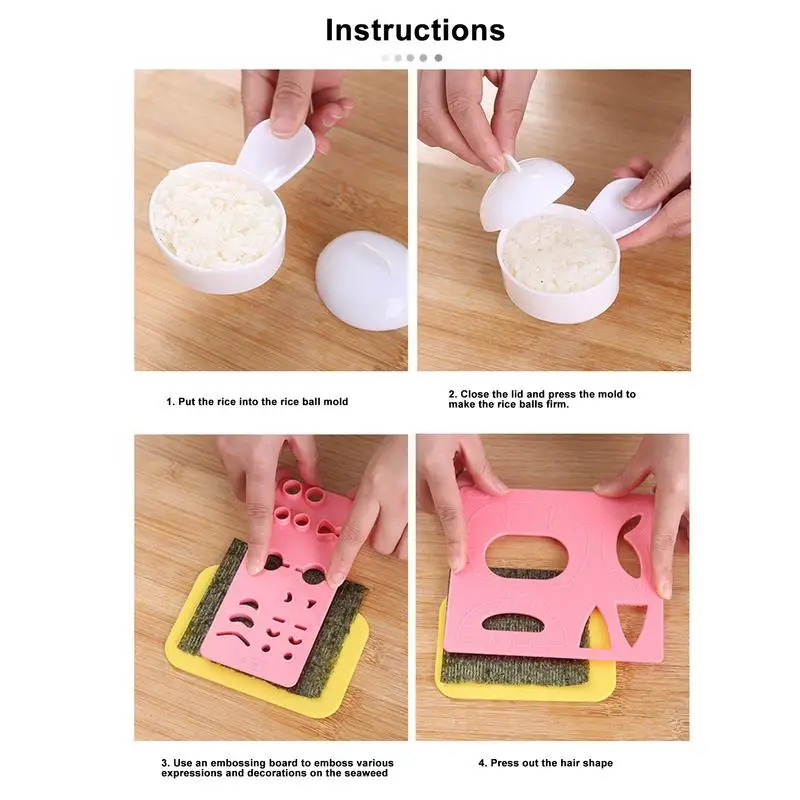 Instructions

1. Put the rice into the rice ball mold

2. Close the lid and press the mold to make the rice balls firm.

3. Use an embossing board to emboss various expressions and decorations on the seaweed

4. Press out the hair shape