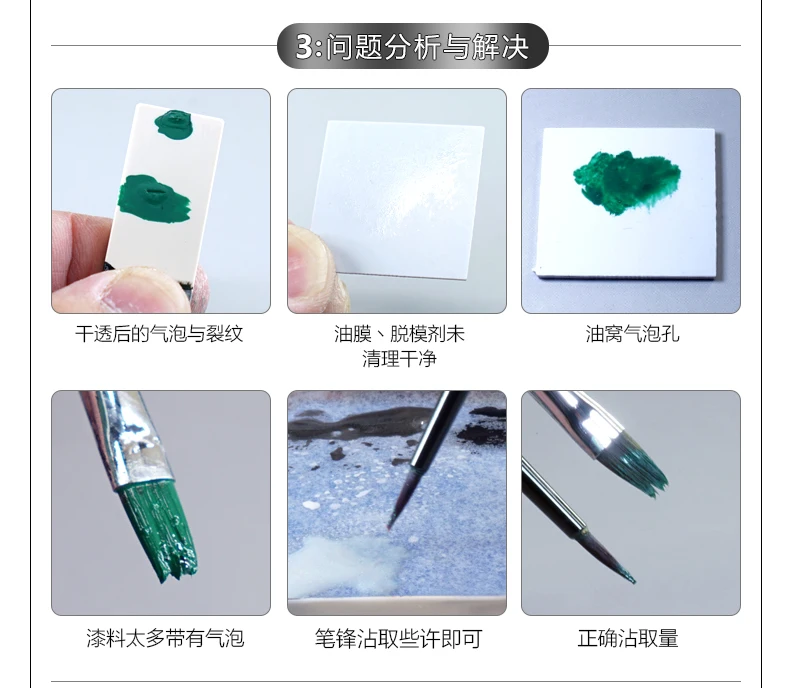 3:问题分析与解决

干透后的气泡与裂纹

油膜、脱模剂未清理干净

油窝气泡孔

漆料太多带有气泡

笔锋沾取些许即可

正确沾取量