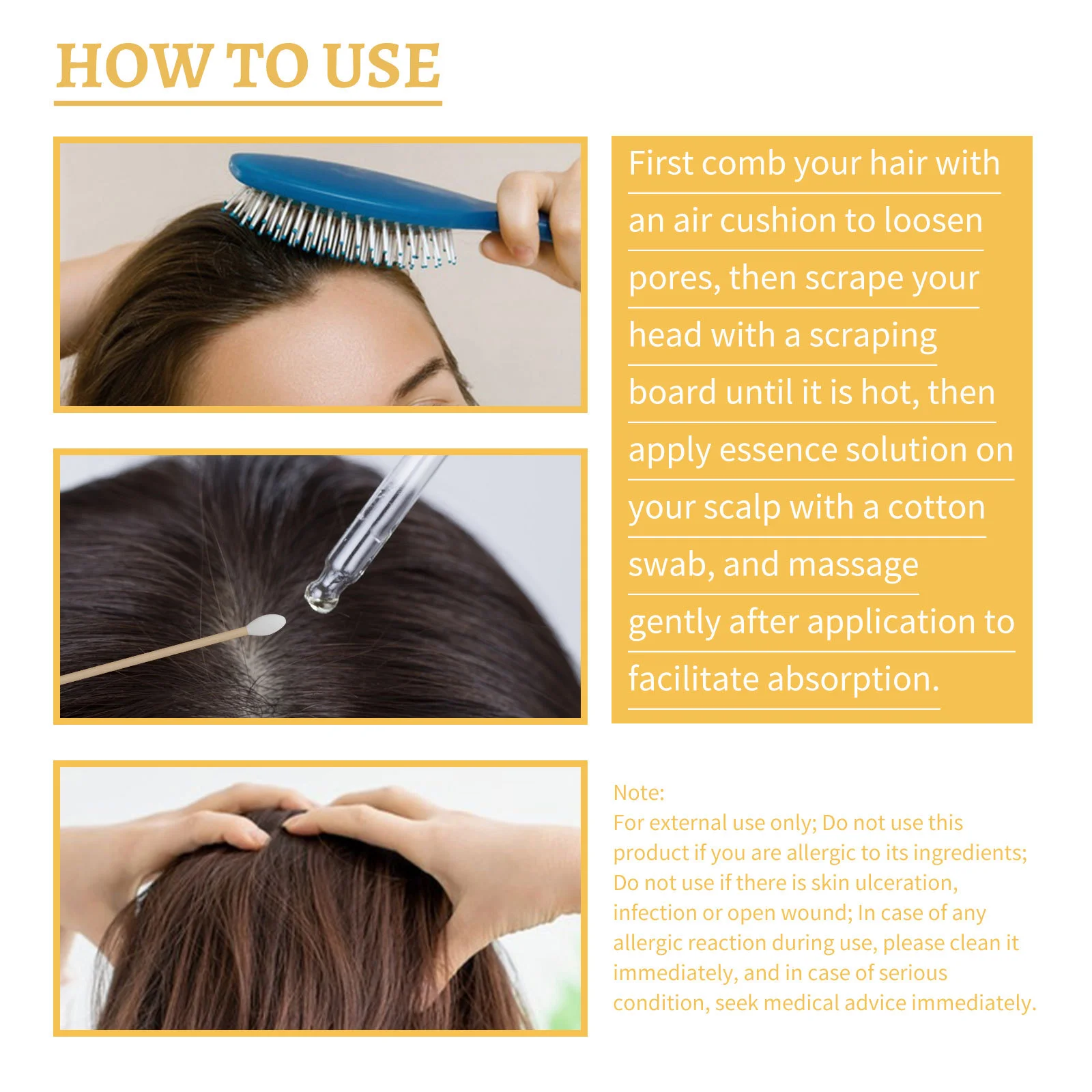 HOW TO USE

First comb your hair with an air cushion to loosen pores, then scrape your head with a scraping board until it is hot, then apply essence solution on your scalp with a cotton swab, and massage gently after application to facilitate absorption.

Note:
For external use only; Do not use this product if you are allergic to its ingredients; Do not use if there is skin ulceration, infection or open wound; In case of any allergic reaction during use, please clean it immediately, and in case of serious condition, seek medical advice immediately.