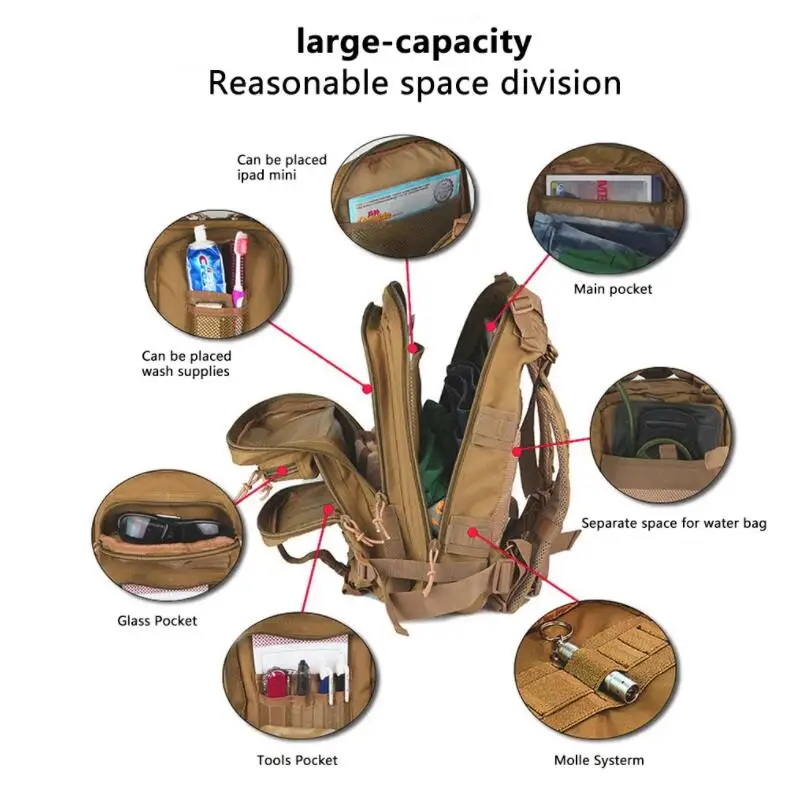 large-capacity
Reasonable space division

Can be placed
ipad mini

Main pocket

Can be placed
wash supplies

Separate space for water bag

Glass Pocket

Tools Pocket

Molle Systerm