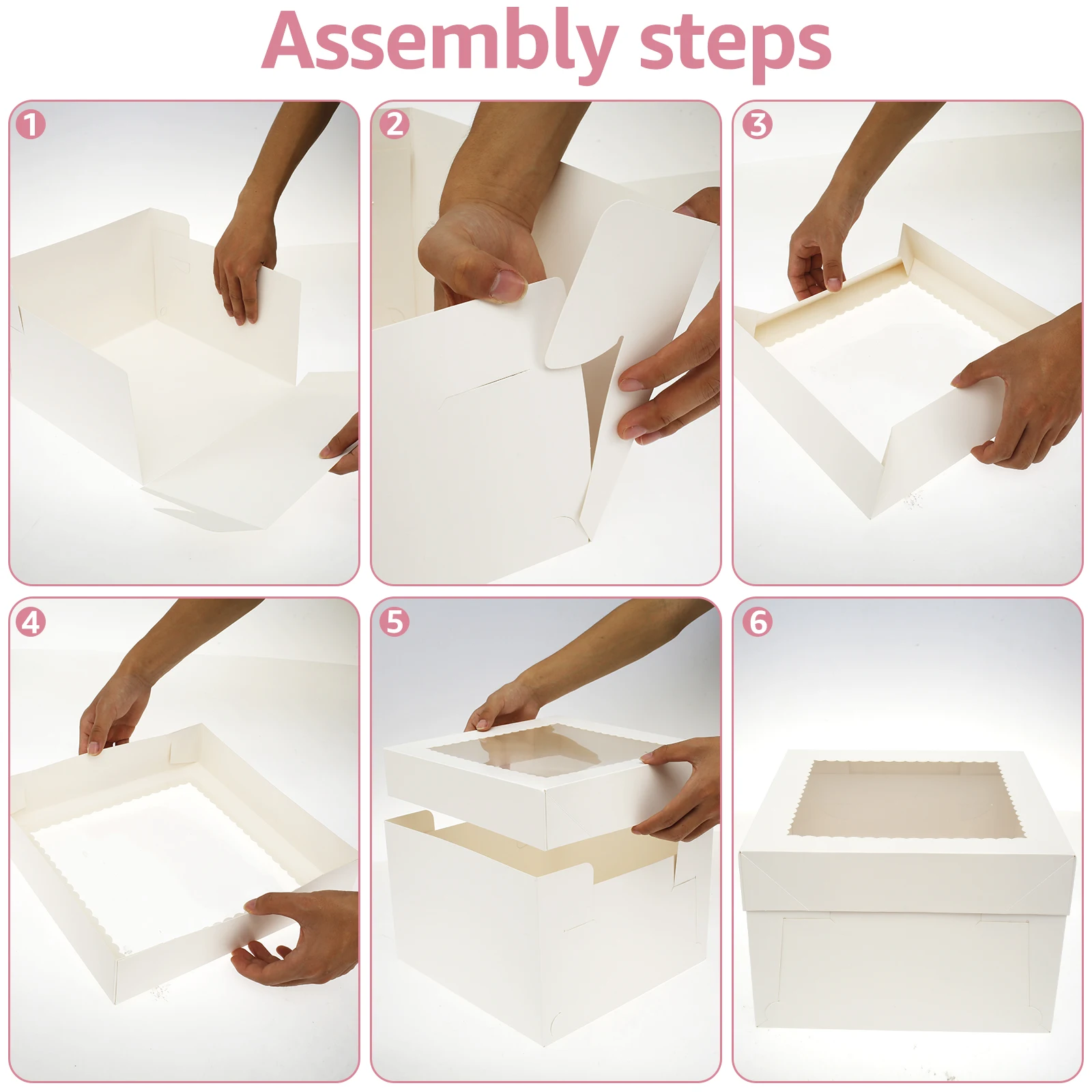 Assembly steps

1

2

3

4

5

6