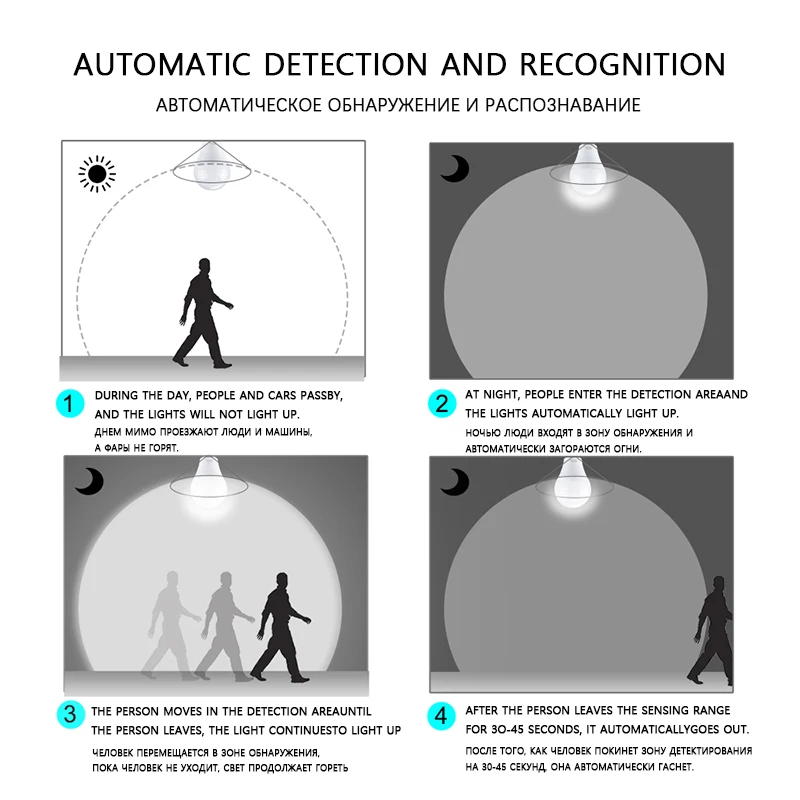 AUTOMATIC DETECTION AND RECOGNITION

АВТОМАТИЧЕСКОЕ ОБНАРУЖЕНИЕ И РАСПОЗНАВАНИЕ

1 DURING THE DAY, PEOPLE AND CARS PASSBY, AND THE LIGHTS WILL NOT LIGHT UP.
ДНЕМ МИМО ПРОЕЗЖАЮТ ЛЮДИ И МАШИНЫ, А ФАРЫ НЕ ГОРЯТ.

2 AT NIGHT, PEOPLE ENTER THE DETECTION AREAAND THE LIGHTS AUTOMATICALLY LIGHT UP.
НОЧЬЮ ЛЮДИ ВХОДЯТ В ЗОНУ ОБНАРУЖЕНИЯ И АВТОМАТИЧЕСКИ ЗАГОРАЮТСЯ ОГНИ.

3 THE PERSON MOVES IN THE DETECTION AREAUNTIL THE PERSON LEAVES, THE LIGHT CONTINUESTO LIGHT UP
ЧЕЛОВЕК ПЕРЕМЕЩАЕТСЯ В ЗОНЕ ОБНАРУЖЕНИЯ, ПОКА ЧЕЛОВЕК НЕ УХОДИТ, СВЕТ ПРОДОЛЖАЕТ ГОРЕТЬ

4 AFTER THE PERSON LEAVES THE SENSING RANGE FOR 30-45 SECONDS, IT AUTOMATICALLYGOES OUT.
ПОСЛЕ ТОГО, КАК ЧЕЛОВЕК ПОКИНЕТ ЗОНУ ДЕТЕКТИРОВАНИЯ НА 30-45 СЕКУНД, ОНА АВТОМАТИЧЕСКИ ГАСНЕТ.