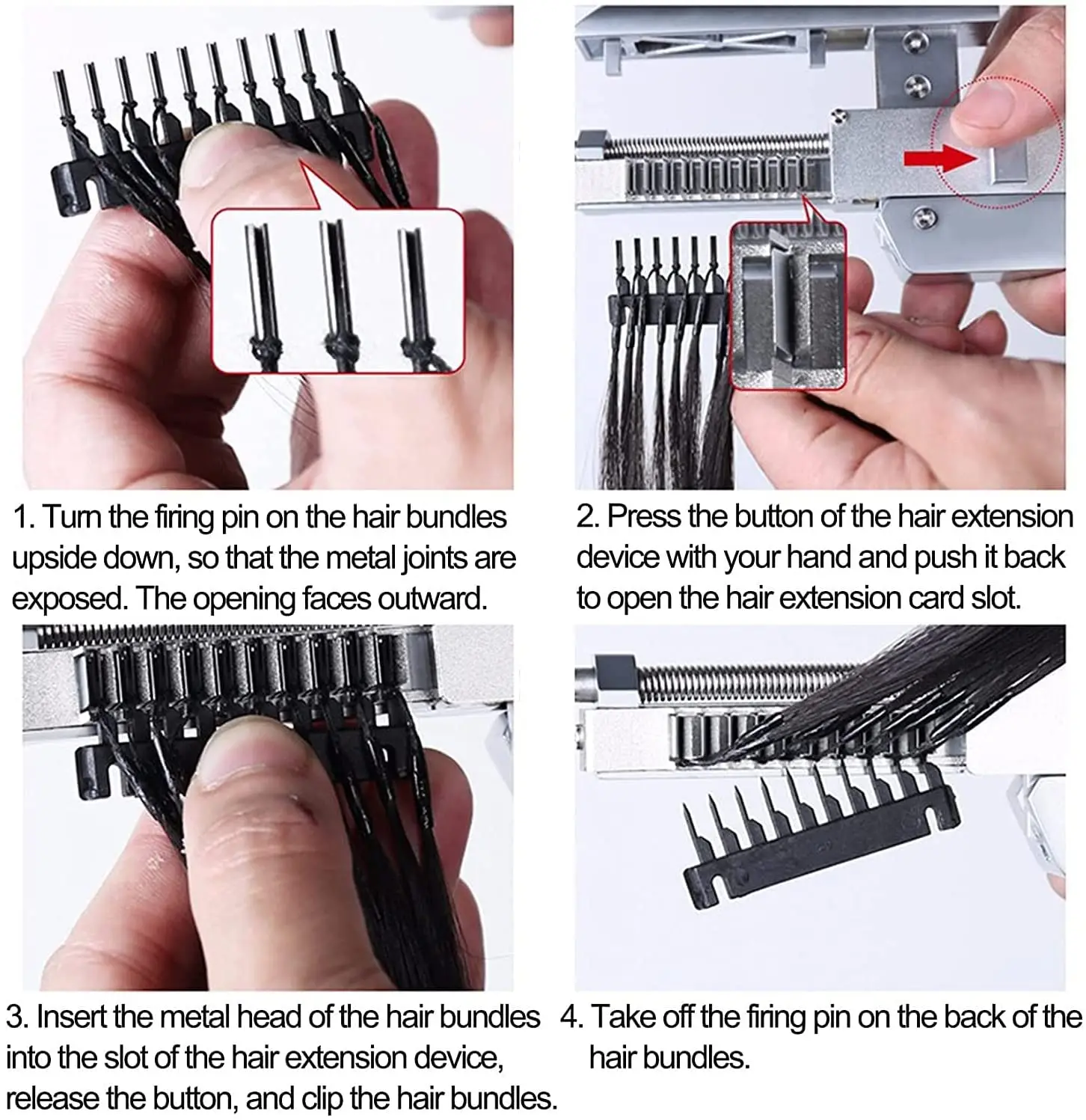 1. Turn the firing pin on the hair bundles upside down, so that the metal joints are exposed. The opening faces outward.

2. Press the button of the hair extension device with your hand and push it back to open the hair extension card slot.

3. Insert the metal head of the hair bundles into the slot of the hair extension device, release the button, and clip the hair bundles.

4. Take off the firing pin on the back of the hair bundles.