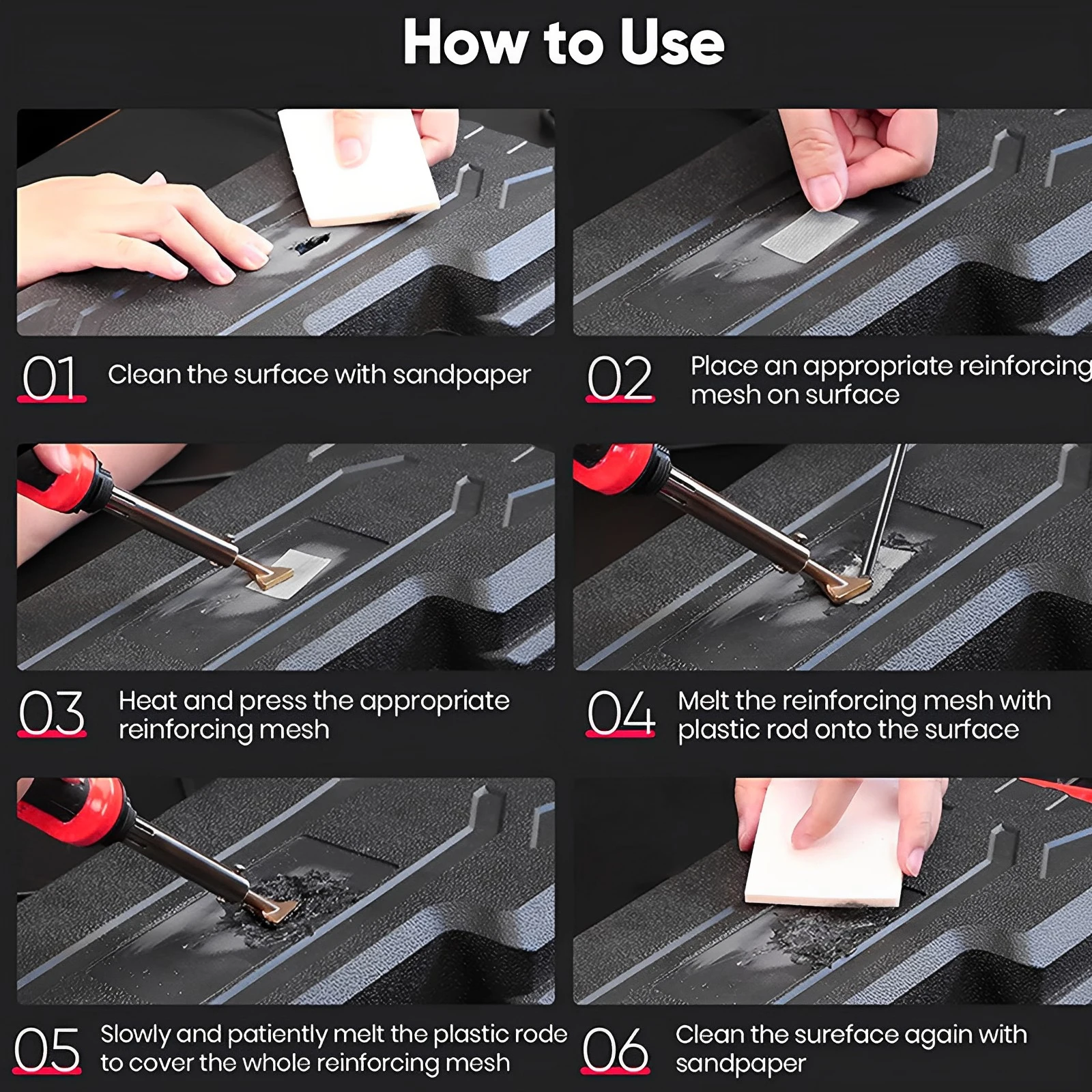 How to Use

01 Clean the surface with sandpaper

02 Place an appropriate reinforcing mesh on surface

03 Heat and press the appropriate reinforcing mesh

04 Melt the reinforcing mesh with plastic rod onto the surface

05 Slowly and patiently melt the plastic rode to cover the whole reinforcing mesh

06 Clean the sureface again with sandpaper