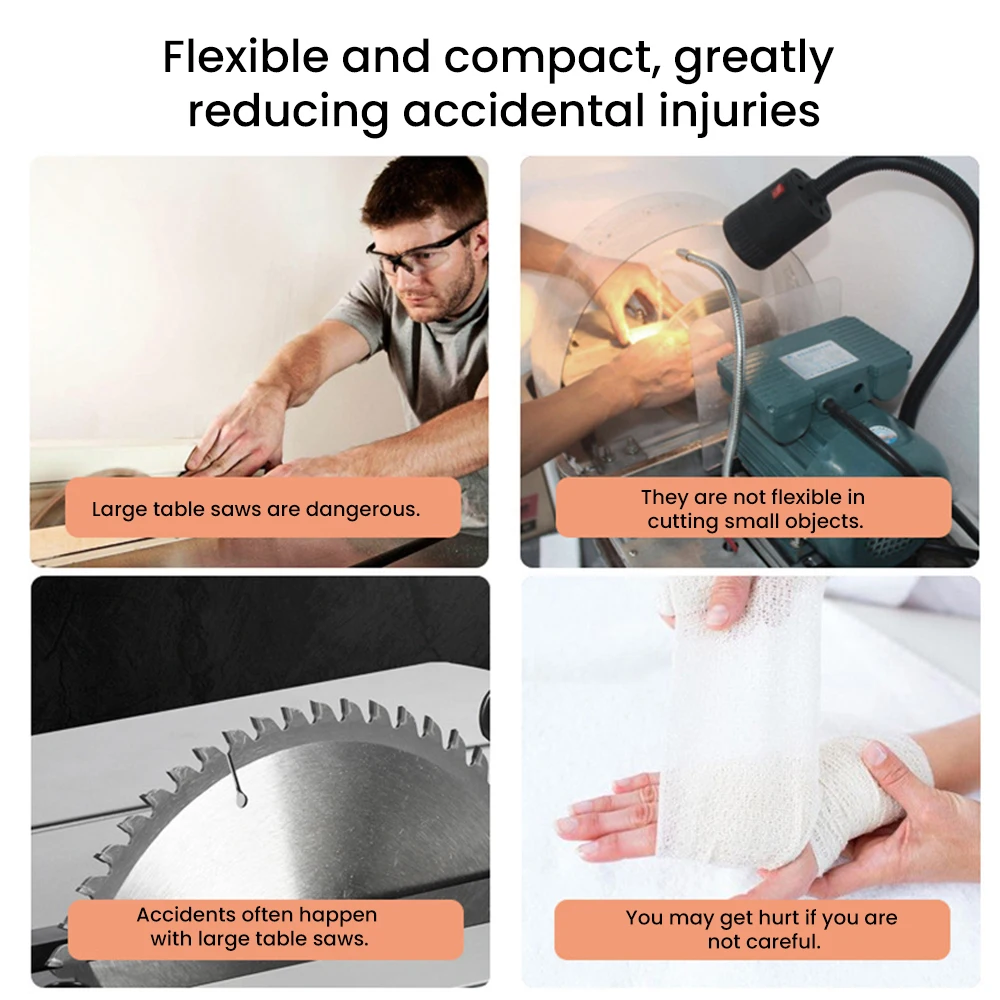 Flexible and compact, greatly reducing accidental injuries

Large table saws are dangerous.

They are not flexible in cutting small objects.

Accidents often happen with large table saws.

You may get hurt if you are not careful.