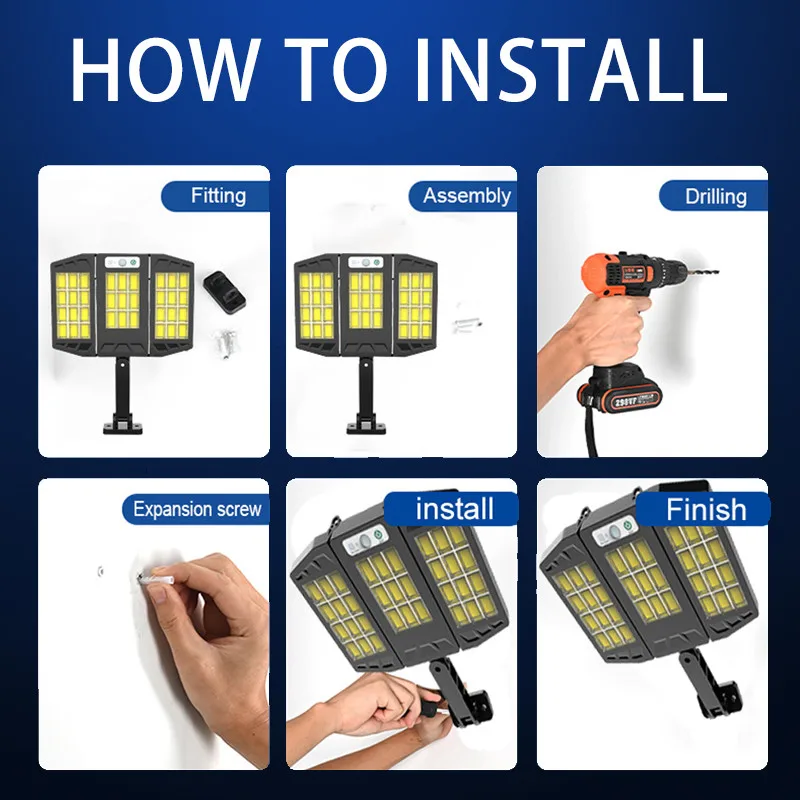 HOW TO INSTALL

Fitting

Assembly

Drilling

298VF

Expansion screw

install

Finish