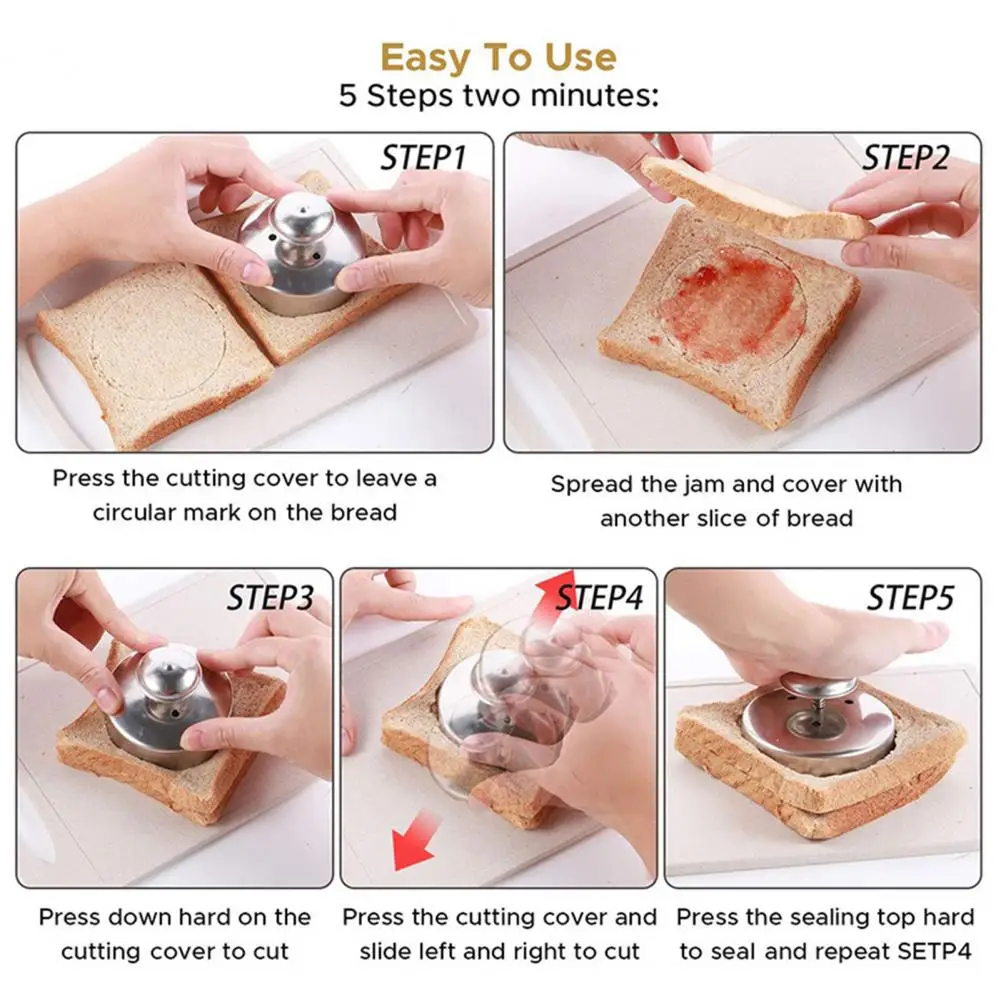 Easy To Use
5 Steps two minutes:

STEP1

Press the cutting cover to leave a circular mark on the bread

STEP2

Spread the jam and cover with another slice of bread

STEP3

Press down hard on the cutting cover to cut

STEP4

Press the cutting cover and slide left and right to cut

STEP5

Press the sealing top hard to seal and repeat SETP4