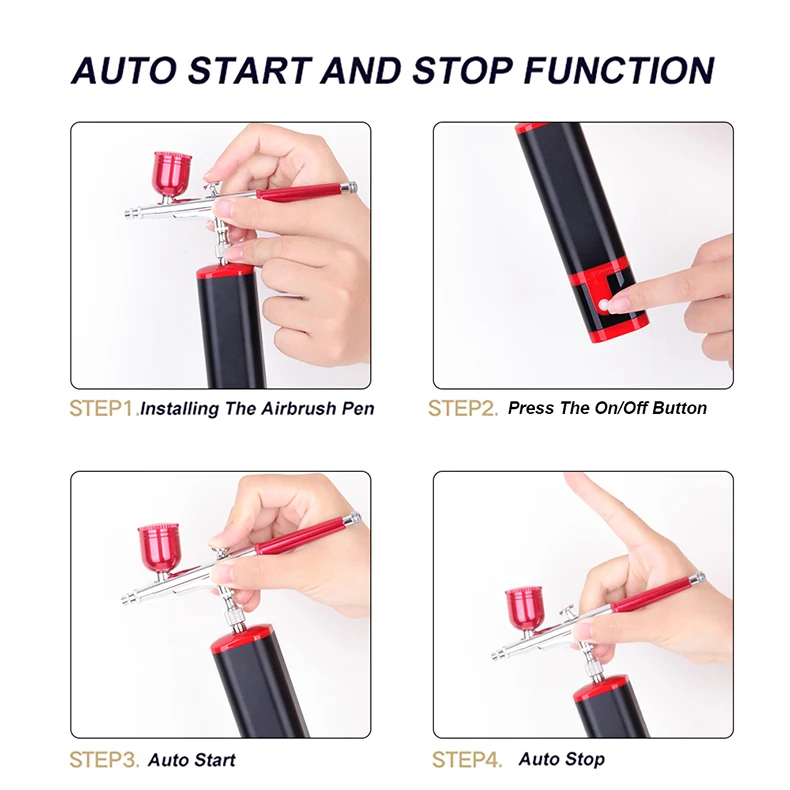 AUTO START AND STOP FUNCTION

STEP1. Installing The Airbrush Pen

STEP2. Press The On/Off Button

STEP3. Auto Start

STEP4. Auto Stop