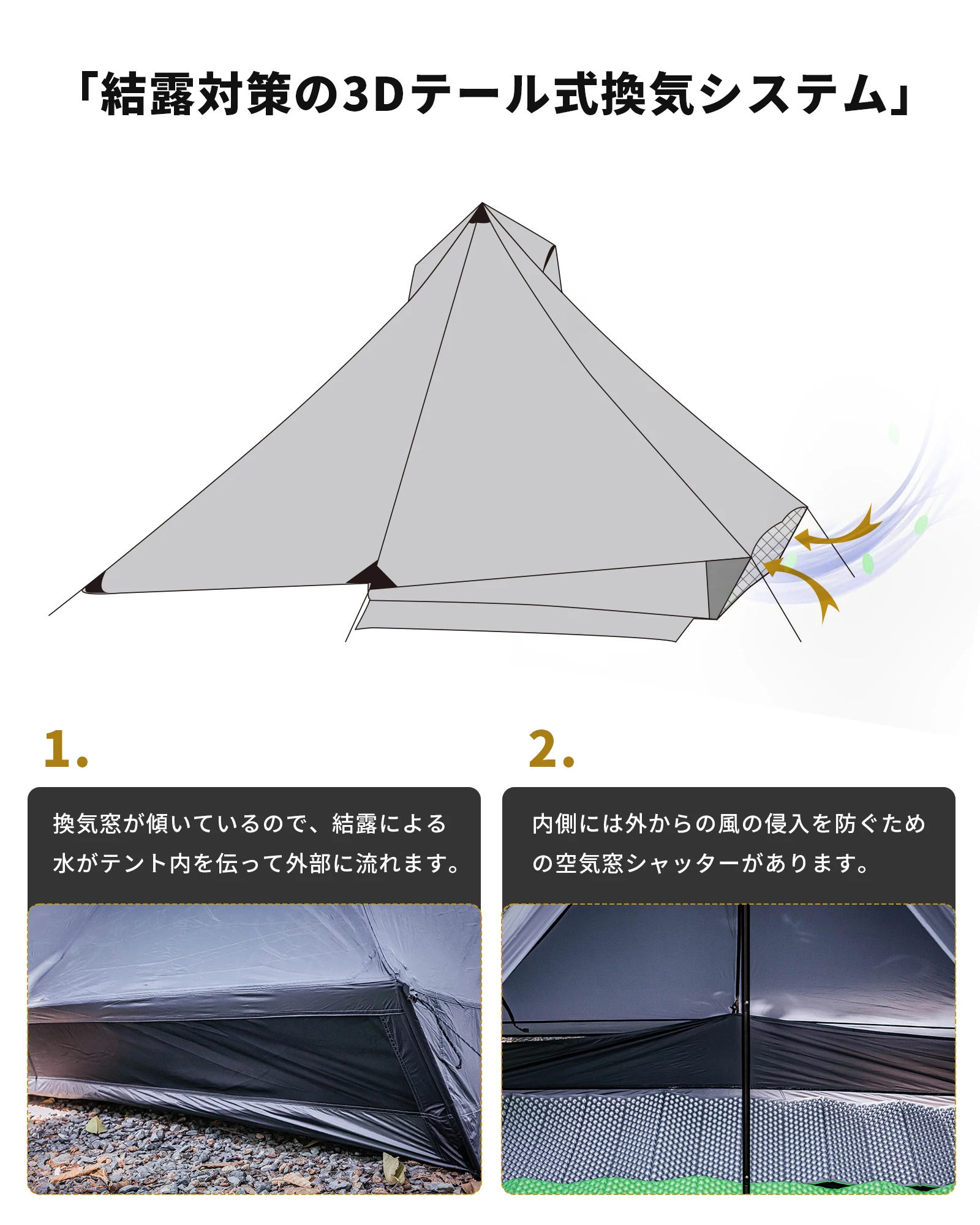 「結露対策の3Dテール式換気システム」

1.

換気窓が傾いているので、結露による水がテント内を伝って外部に流れます。

2.

内側には外からの風の侵入を防ぐための空気窓シャッターがあります。