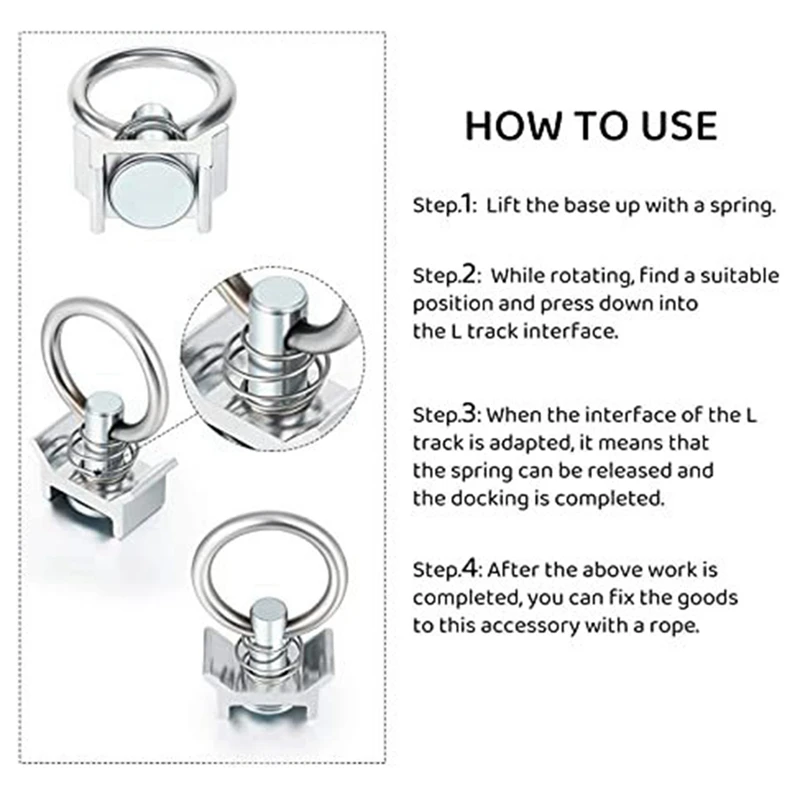 HOW TO USE

Step.1: Lift the base up with a spring.

Step.2: While rotating, find a suitable position and press down into the L track interface.

Step.3: When the interface of the L track is adapted, it means that the spring can be released and the docking is completed.

Step.4: After the above work is completed, you can fix the goods to this accessory with a rope.