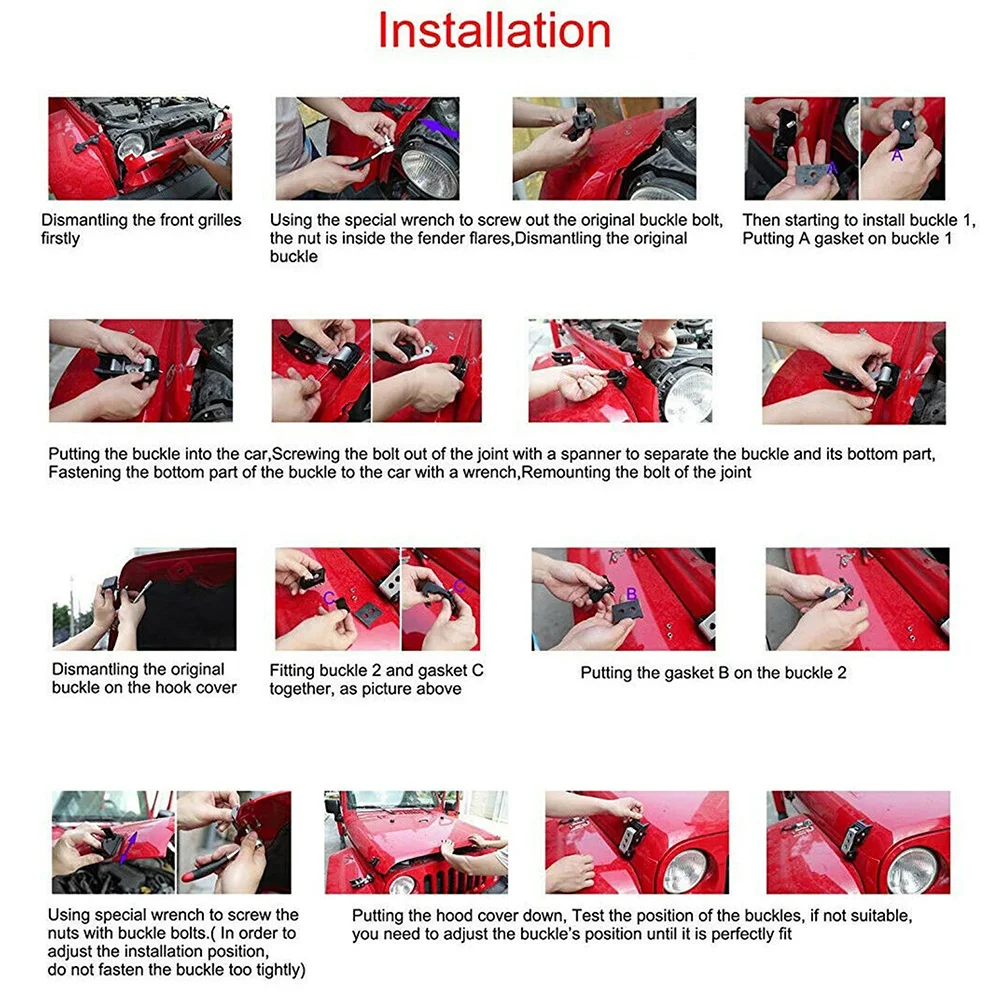 Installation

Dismantling the front grilles firstly

Using the special wrench to screw out the original buckle bolt, the nut is inside the fender flares,Dismantling the original buckle

A

A

Then starting to install buckle 1, Putting A gasket on buckle 1

Putting the buckle into the car,Screwing the bolt out of the joint with a spanner to separate the buckle and its bottom part, Fastening the bottom part of the buckle to the car with a wrench,Remounting the bolt of the joint

Dismantling the original buckle on the hook cover

C

C

Fitting buckle 2 and gasket C together, as picture above

B

Putting the gasket B on the buckle 2

Using special wrench to screw the nuts with buckle bolts.( In order to adjust the installation position, do not fasten the buckle too tightly)

Putting the hood cover down, Test the position of the buckles, if not suitable, you need to adjust the buckle's position until it is perfectly fit