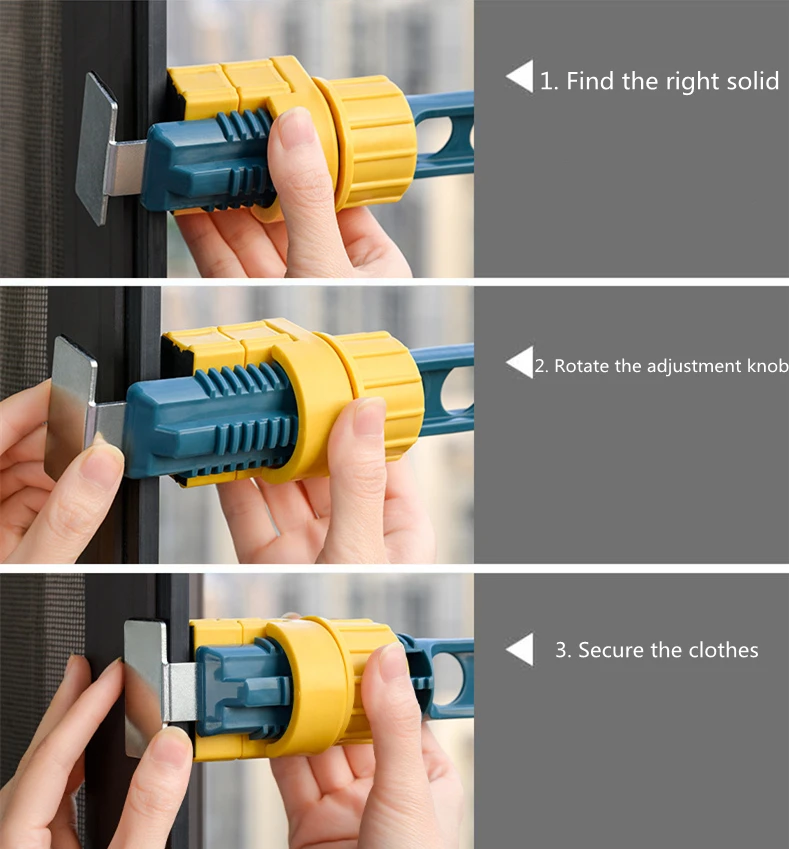 1. Find the right solid

2. Rotate the adjustment knob

3. Secure the clothes