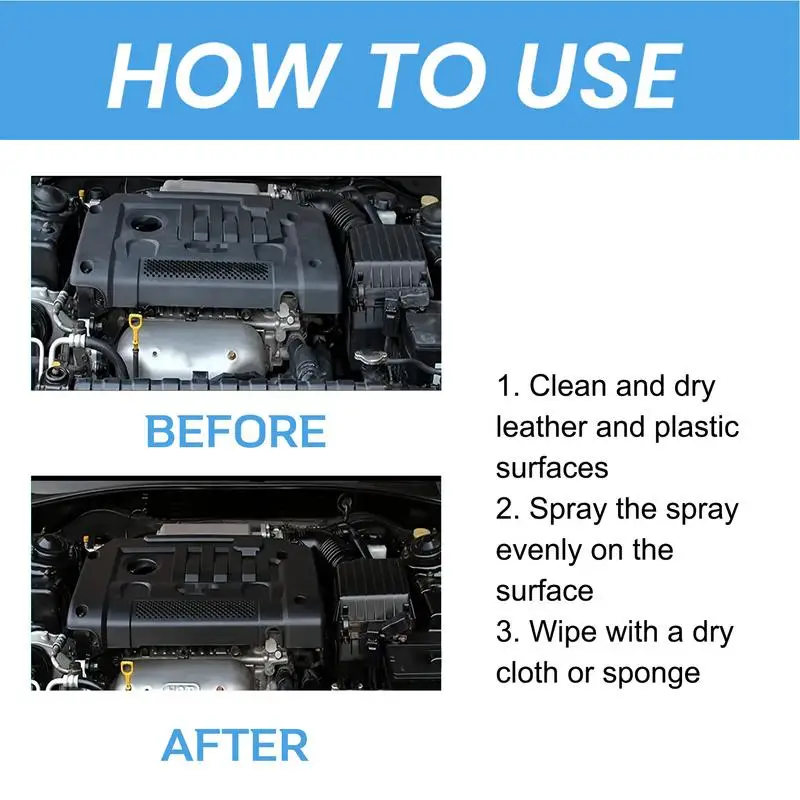 HOW TO USE

BEFORE

AFTER

1. Clean and dry leather and plastic surfaces
2. Spray the spray evenly on the surface
3. Wipe with a dry cloth or sponge